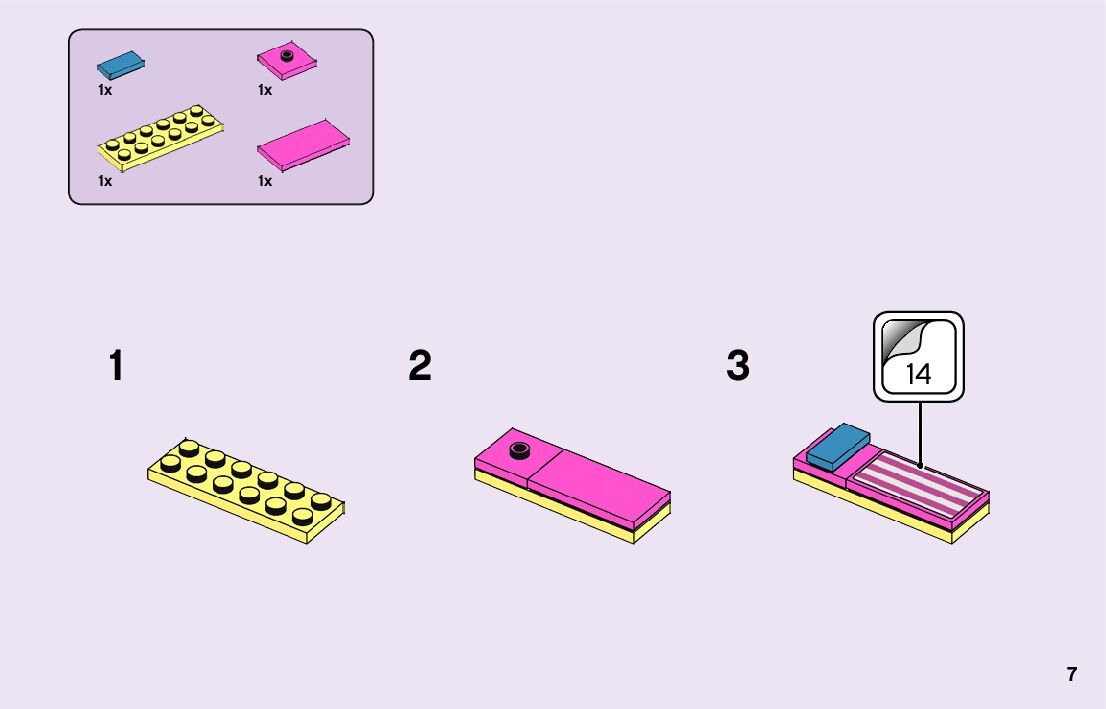 1x
1x
1x
1x

1

2

3

14

7