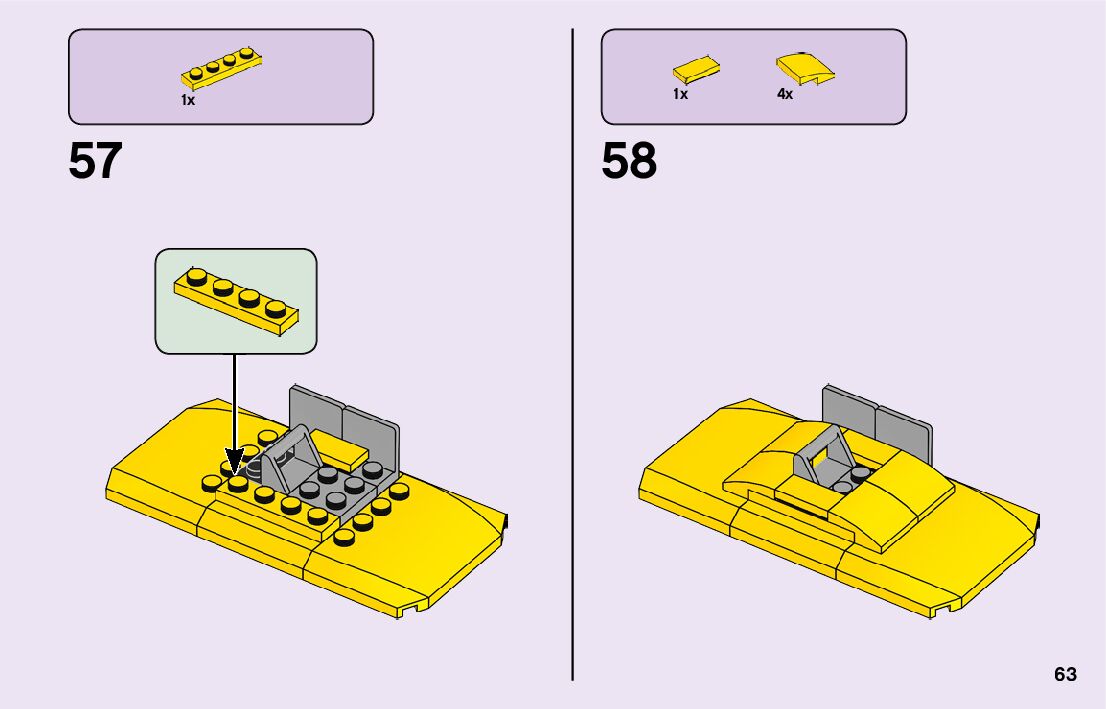 1x

57

1x 4x

58

63