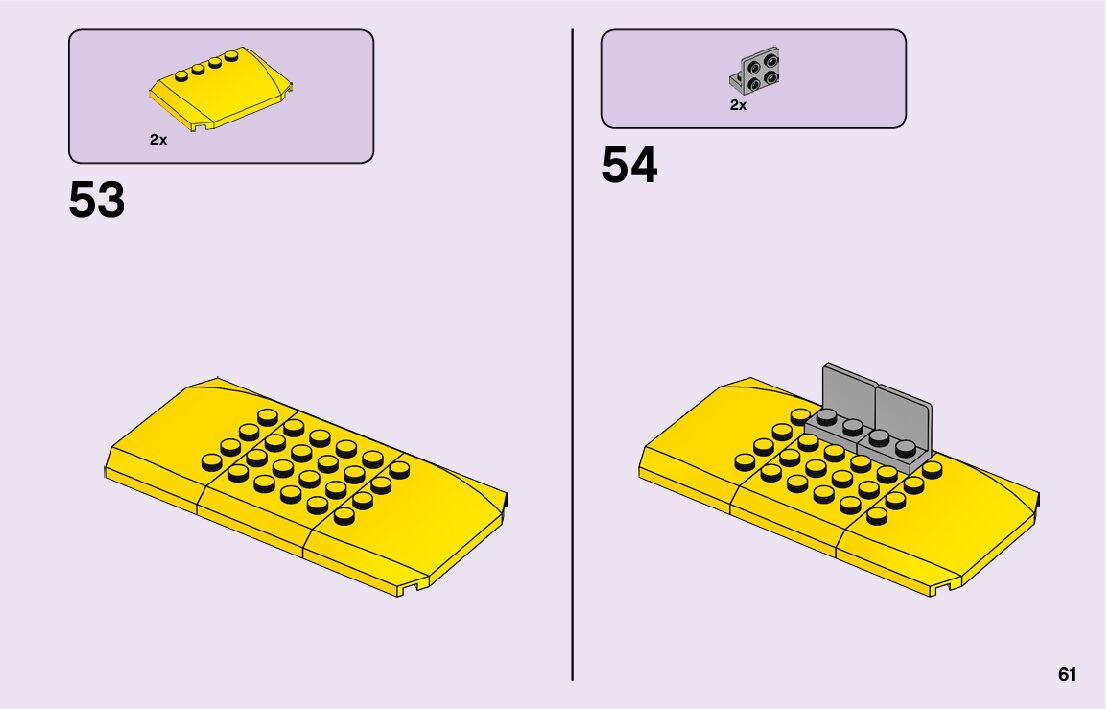 2x

53

2x

54

61