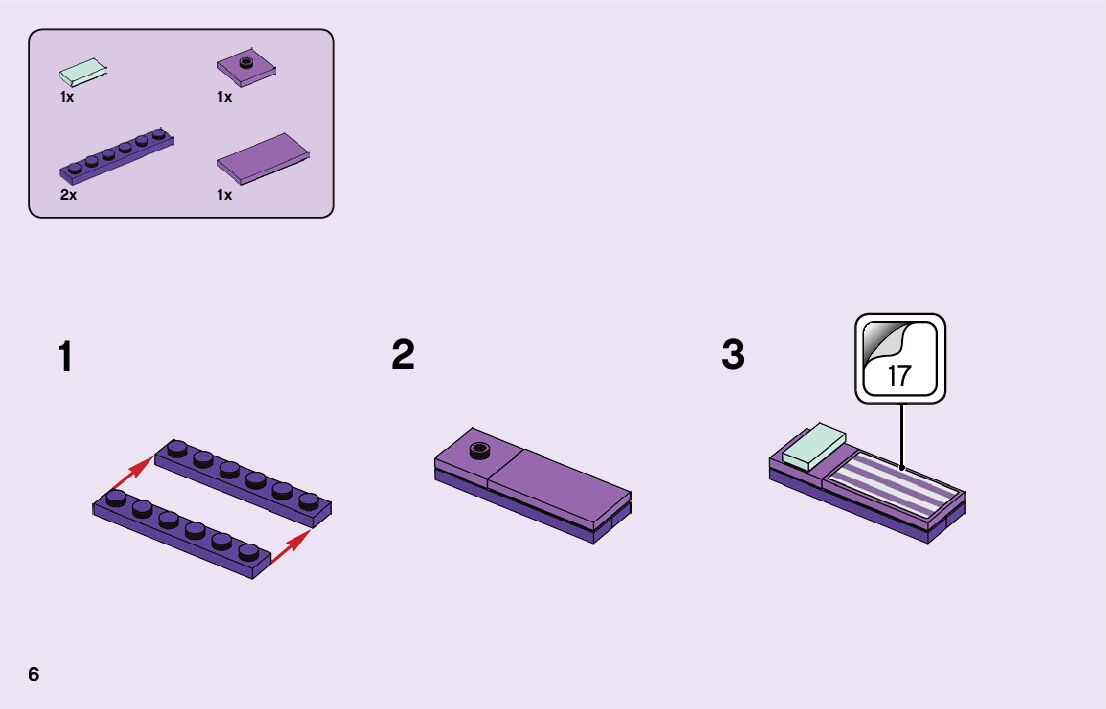 1x
1x
2x
1x

1

2

3

17

6