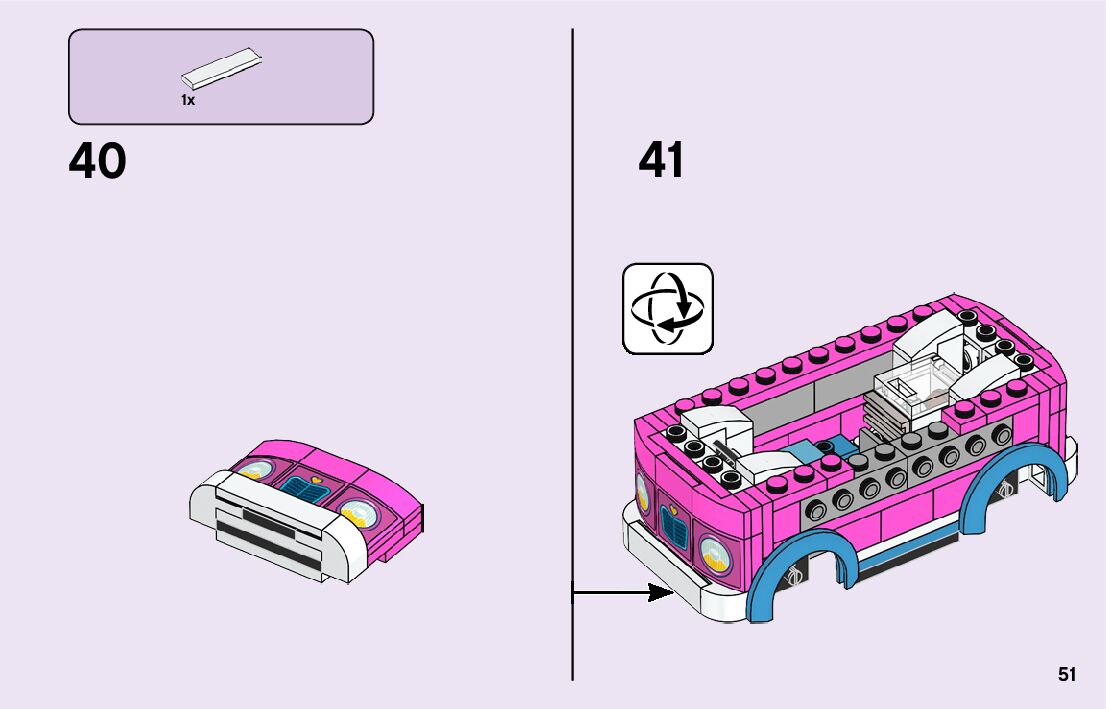 1x

40

41

51