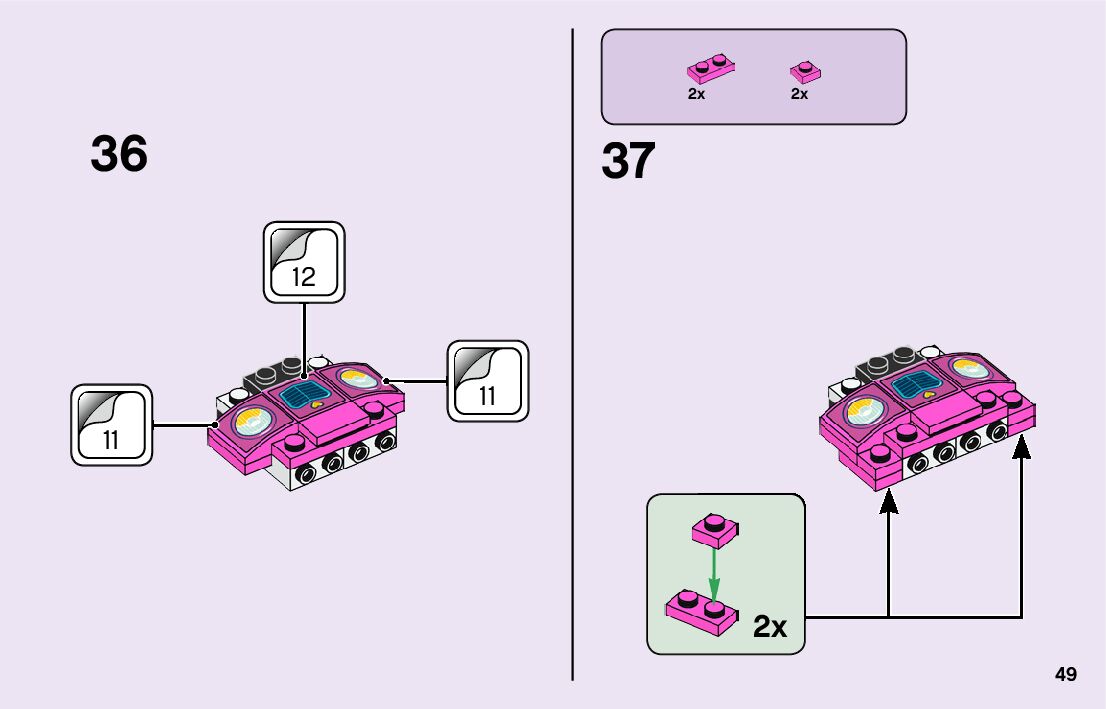 36

12

11

11

2x 2x

37

2x

49