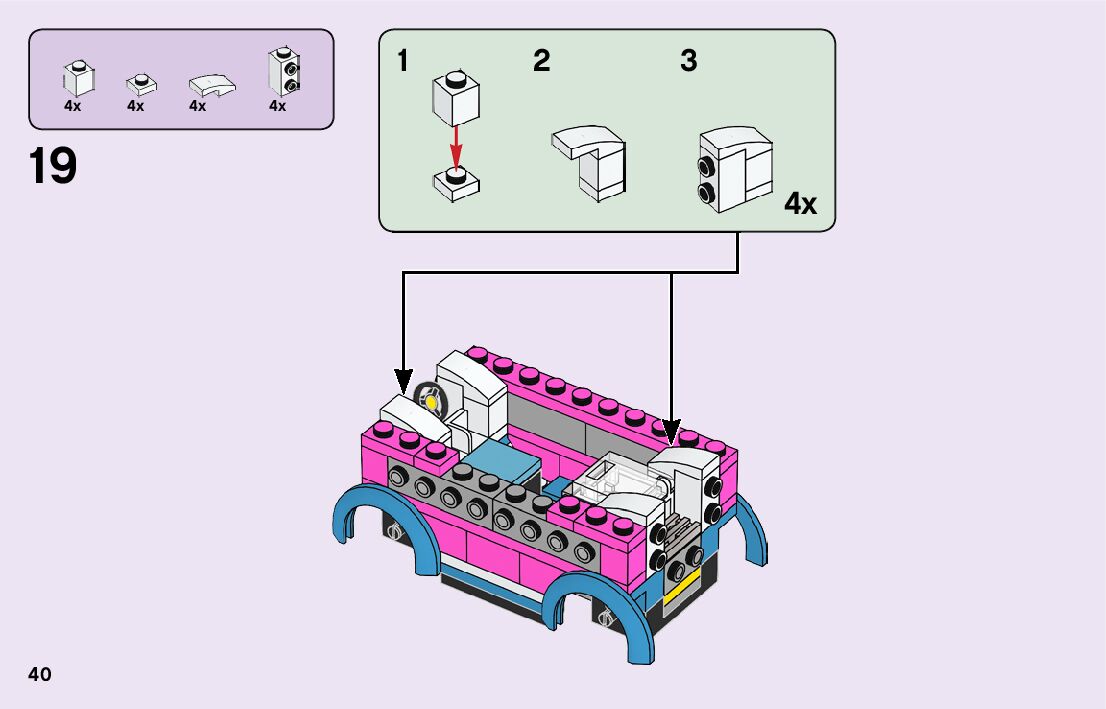 4x 4x 4x 4x

19

1 2 3

4x

40