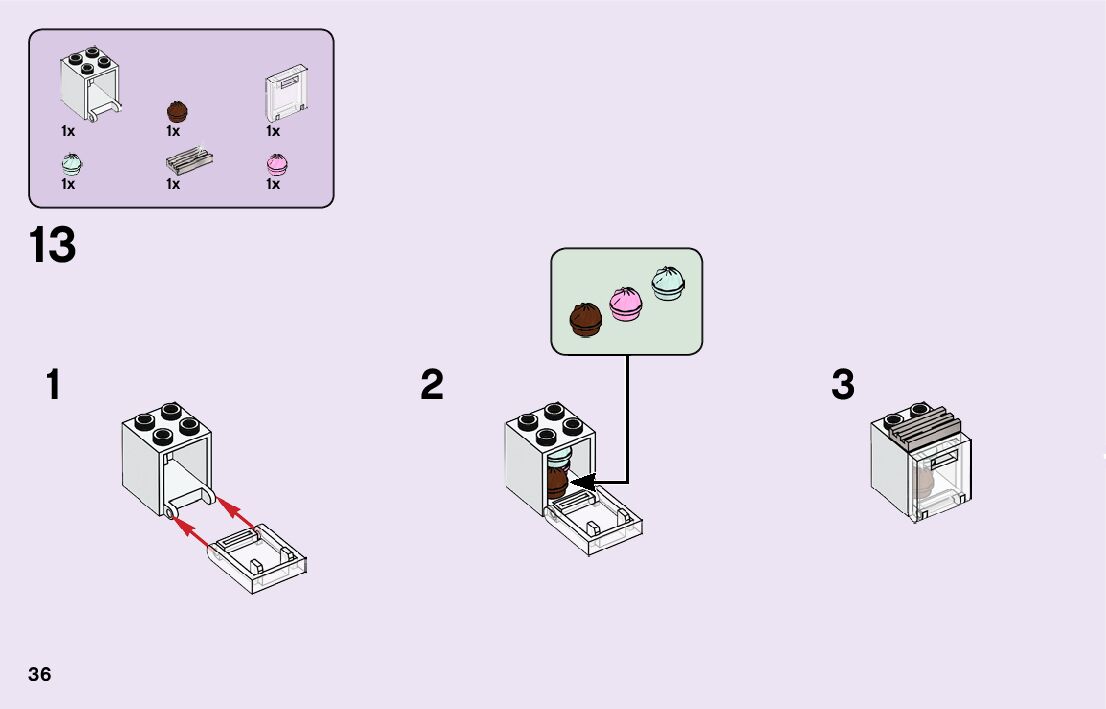 1x
1x
1x
1x
1x
1x

13

1

2

3

36