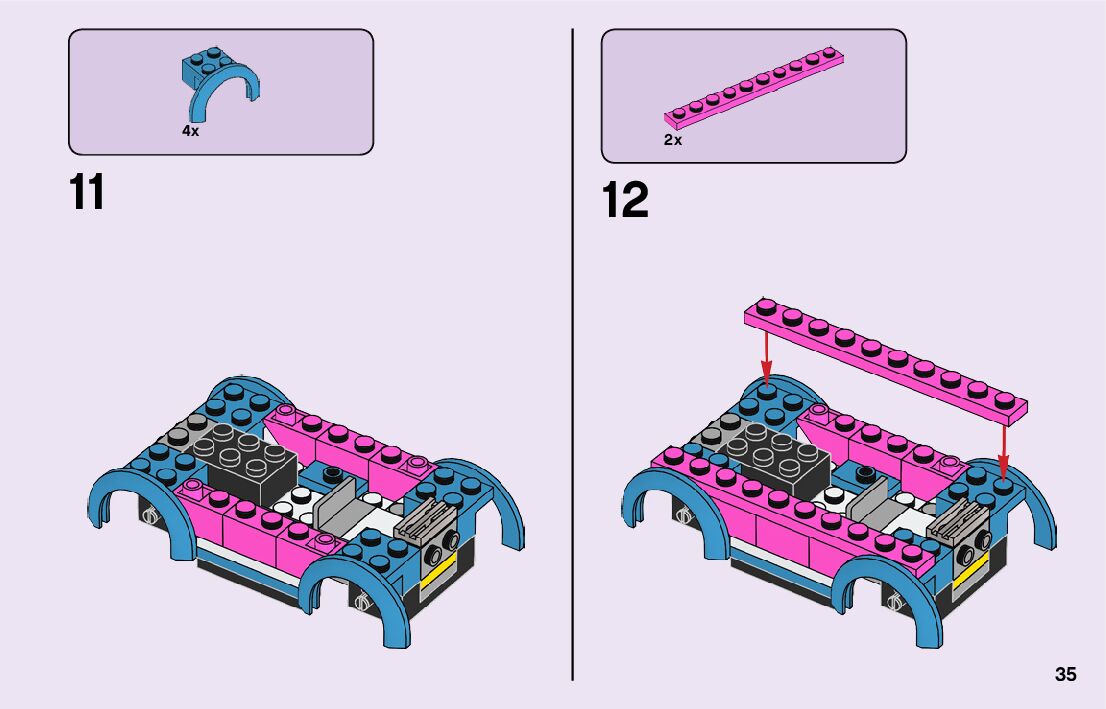 4x

11

2x

12

35