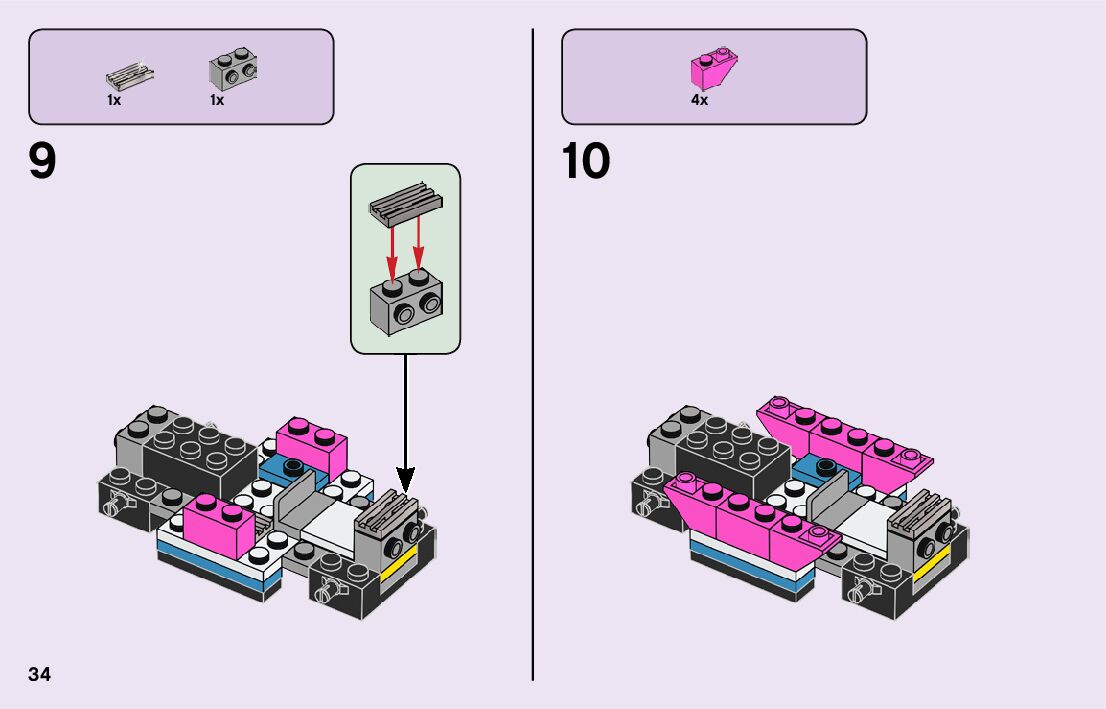 1x 1x

9

4x

10

34