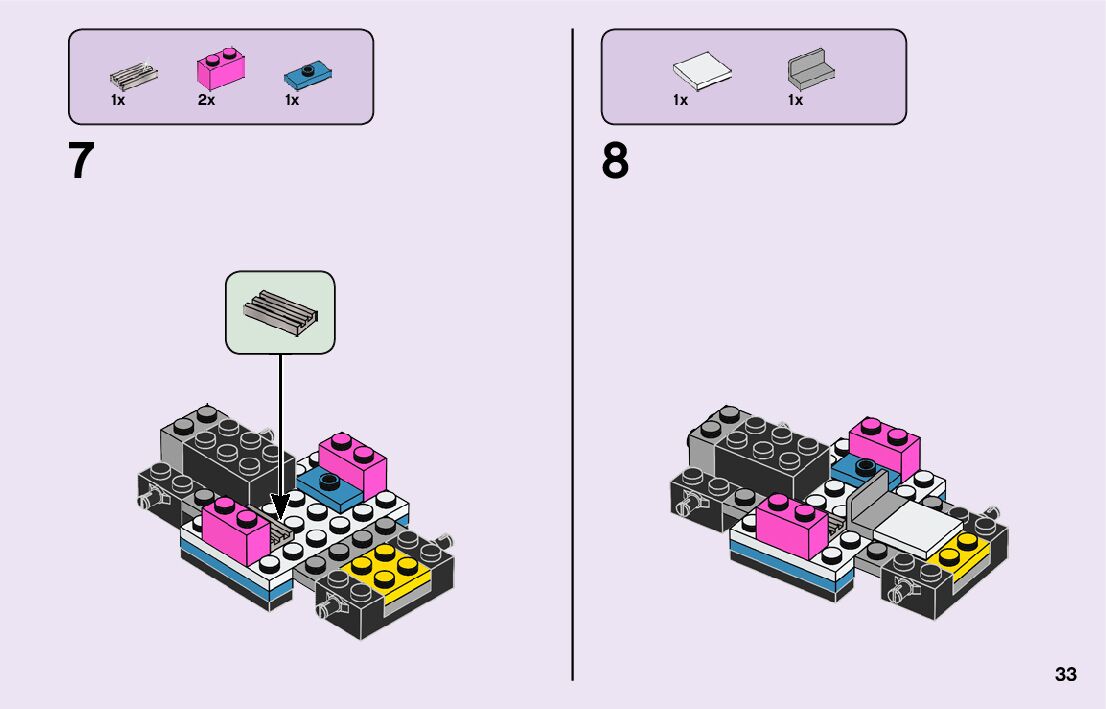 1x 2x 1x

7

1x 1x

8

33