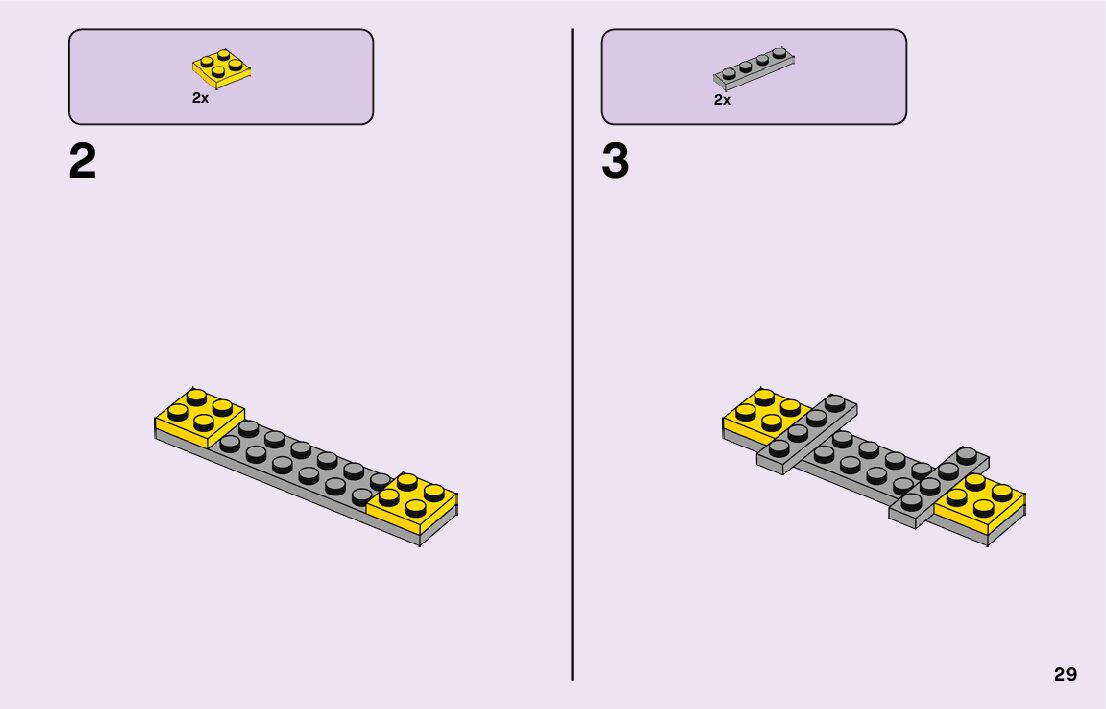 2x

2

2x

3

29