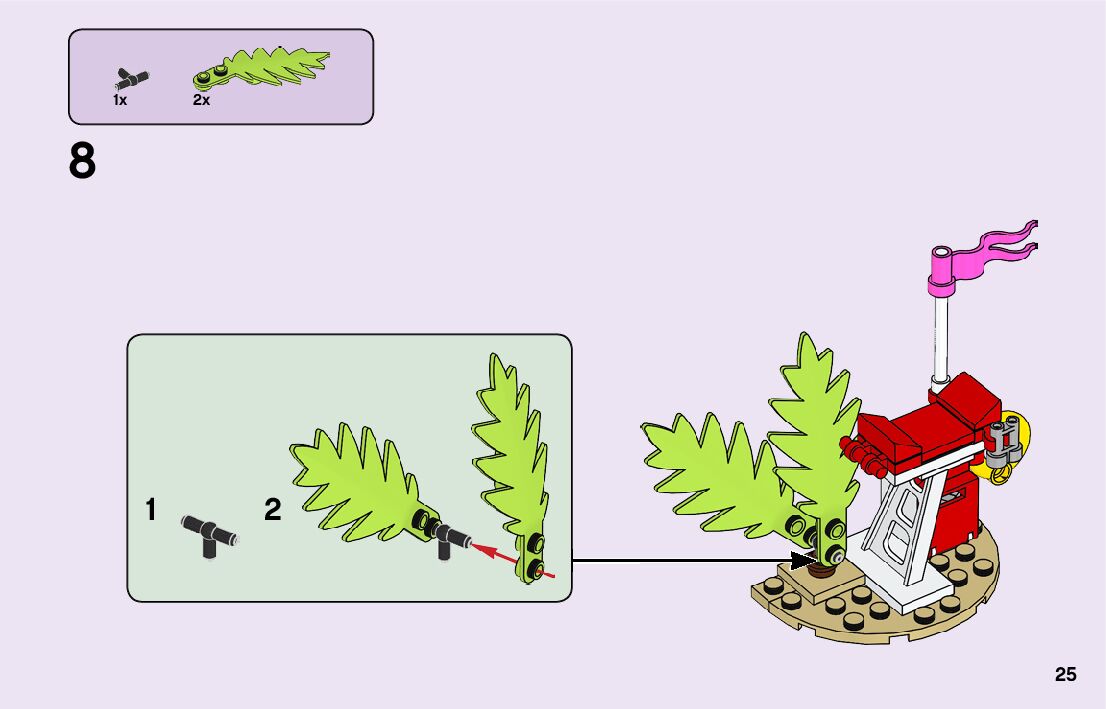 1x
2x

8

1
2

25