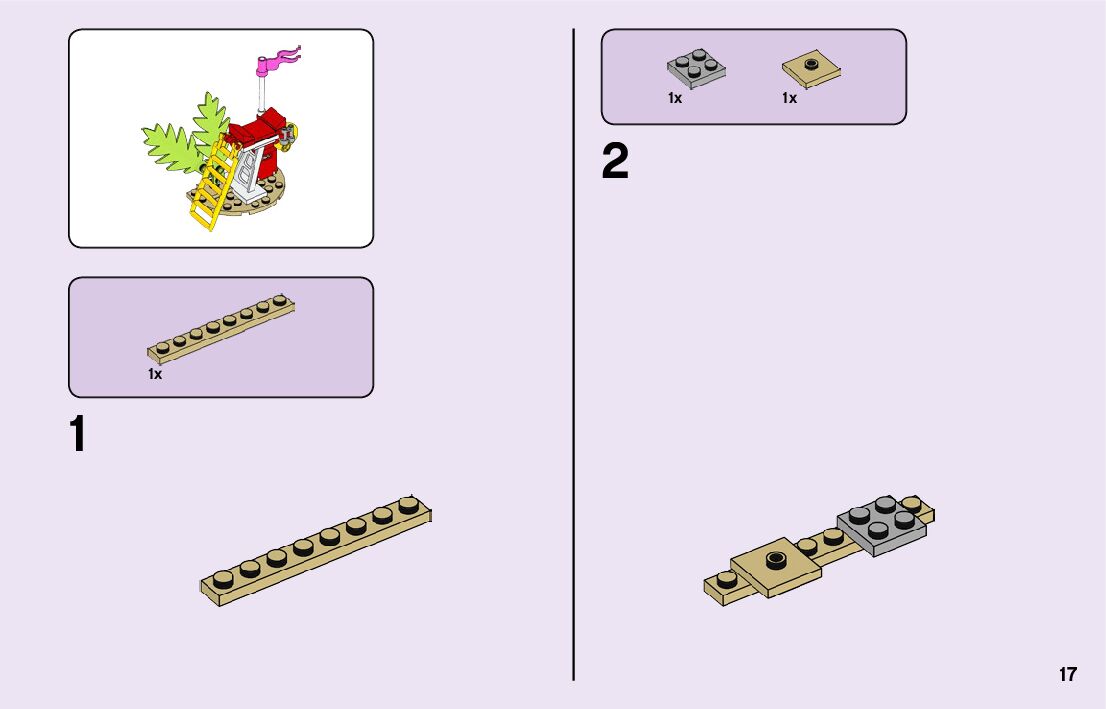 1x

1

1x

1x

2

17