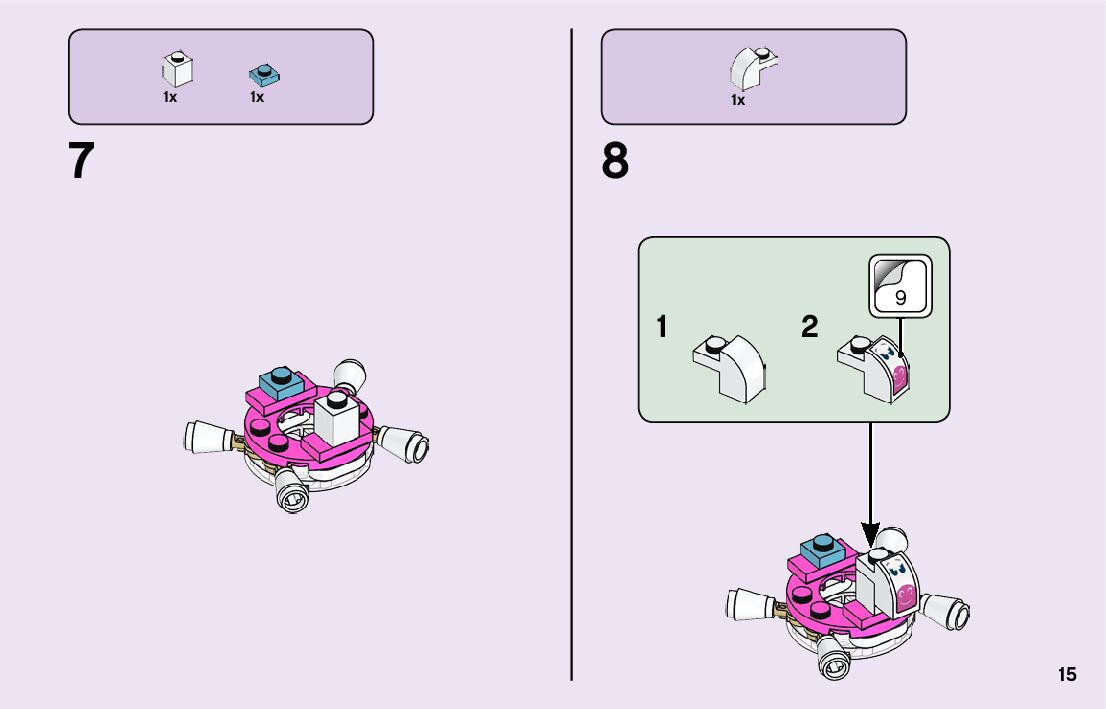 1x 1x

7

1x

8

1

2

9

15