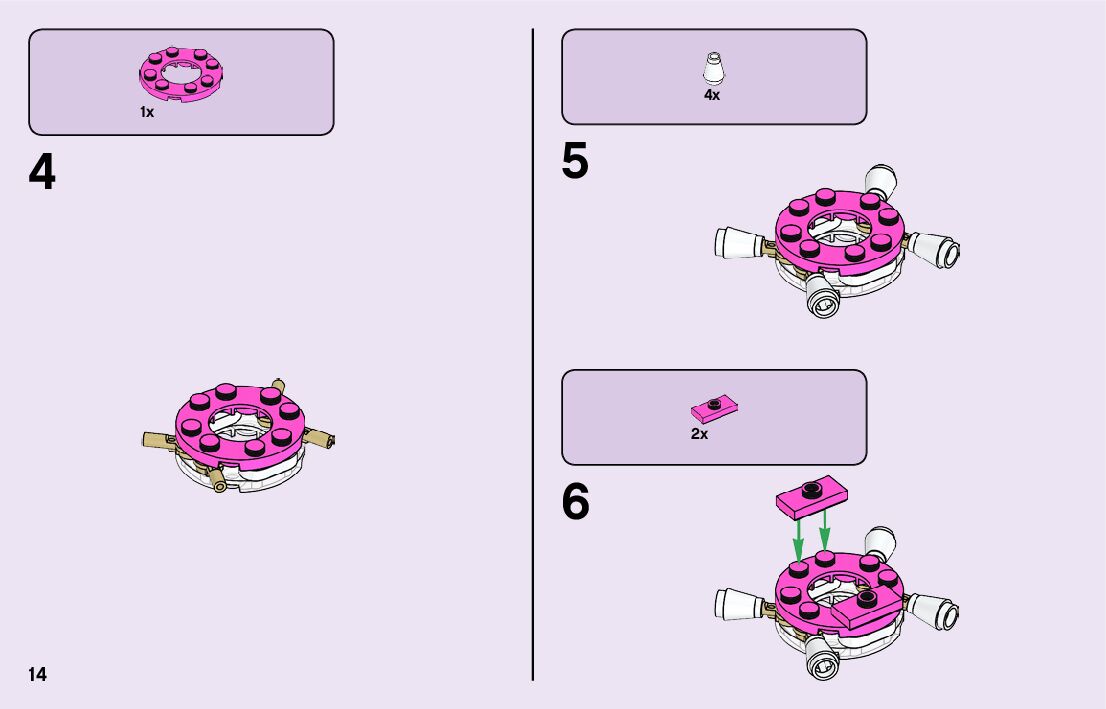 1x

4

14

4x

5

2x

6