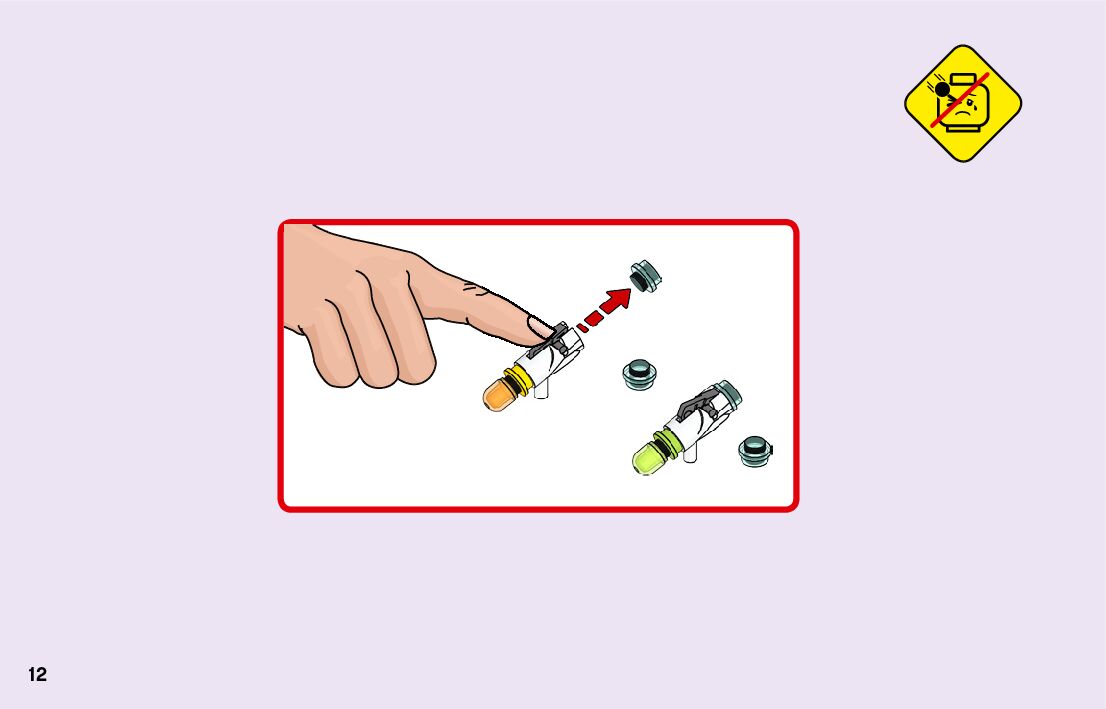 12