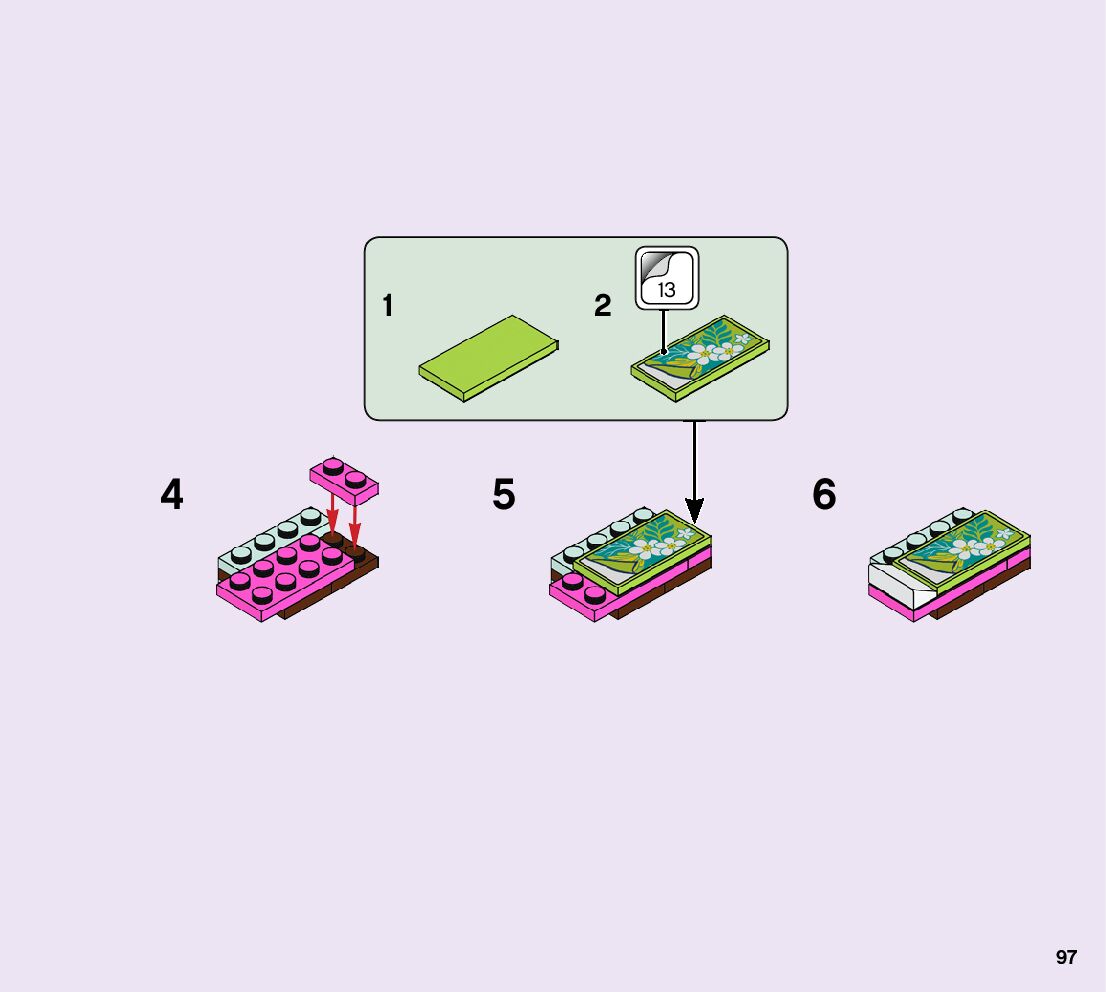 1

2

13

4

5

6

97