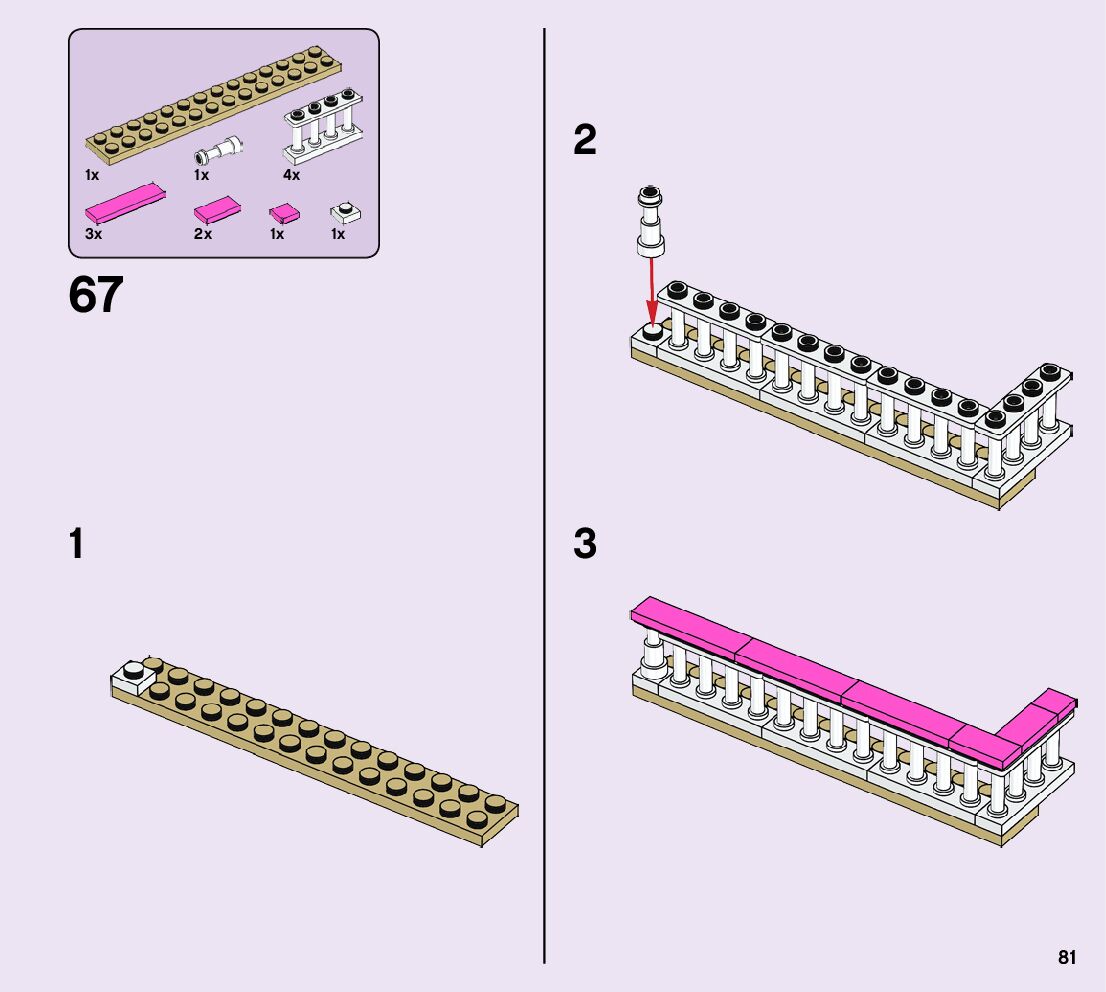 1x
1x
4x
3x
2x
1x
1x

67

1

2

3

81