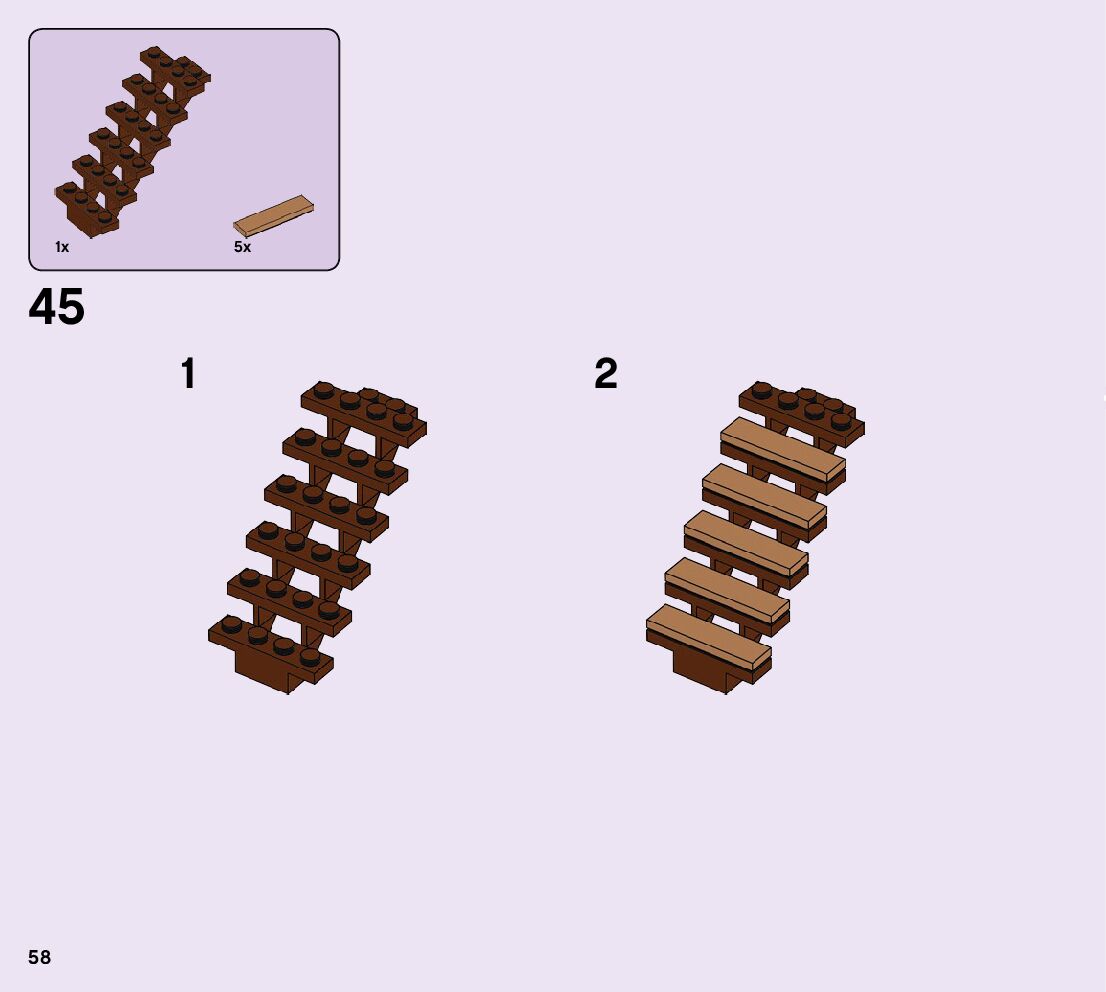 1x
5x

45

1

2

58