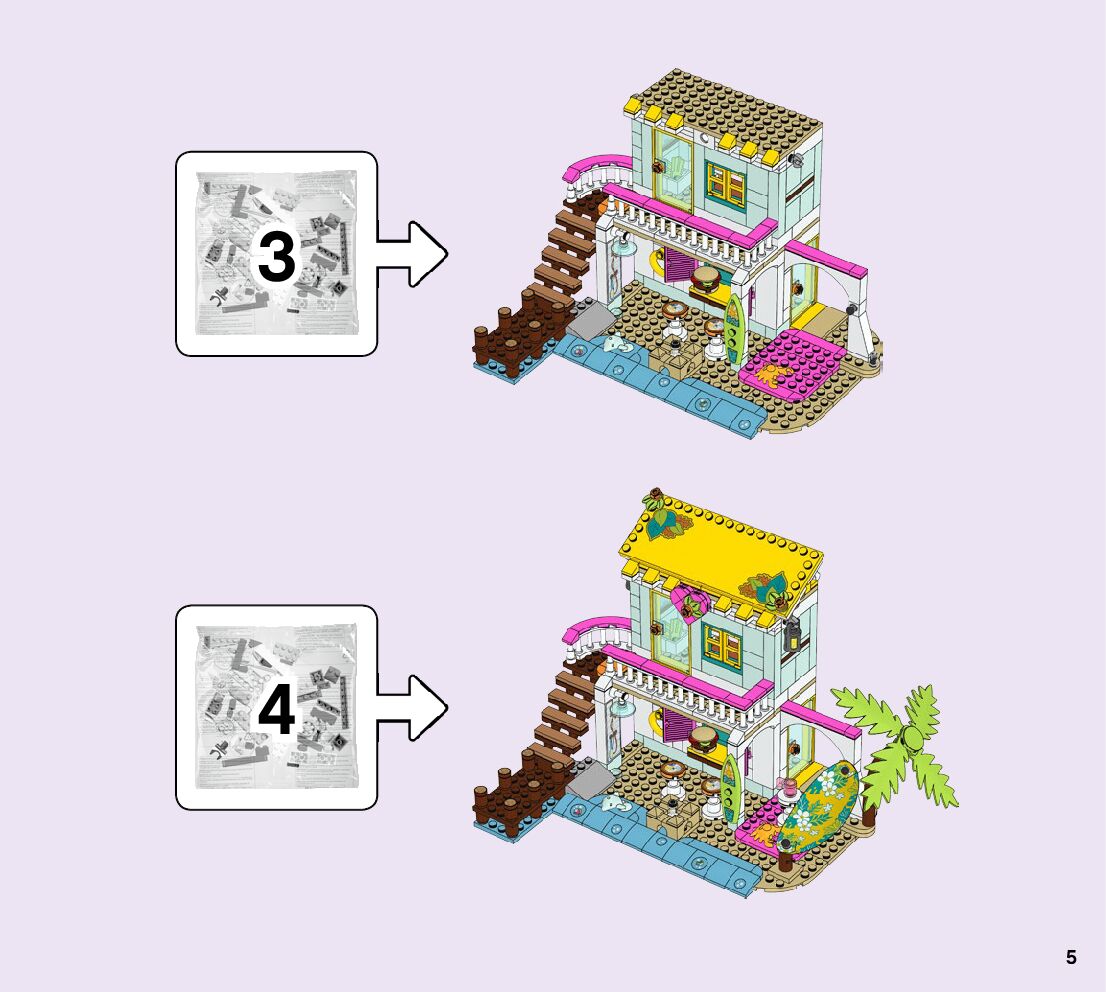 3

4

5