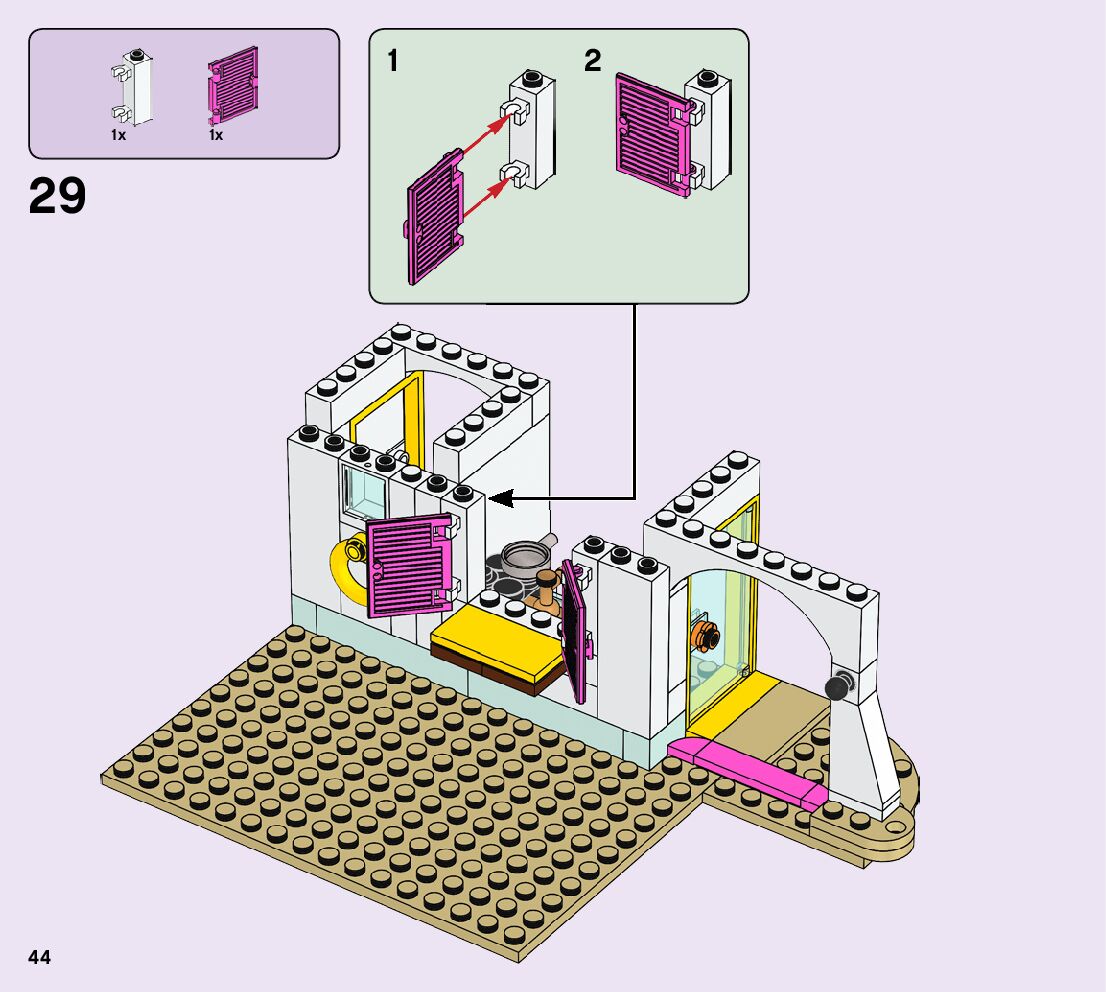 1x
1x

29

1
2

44