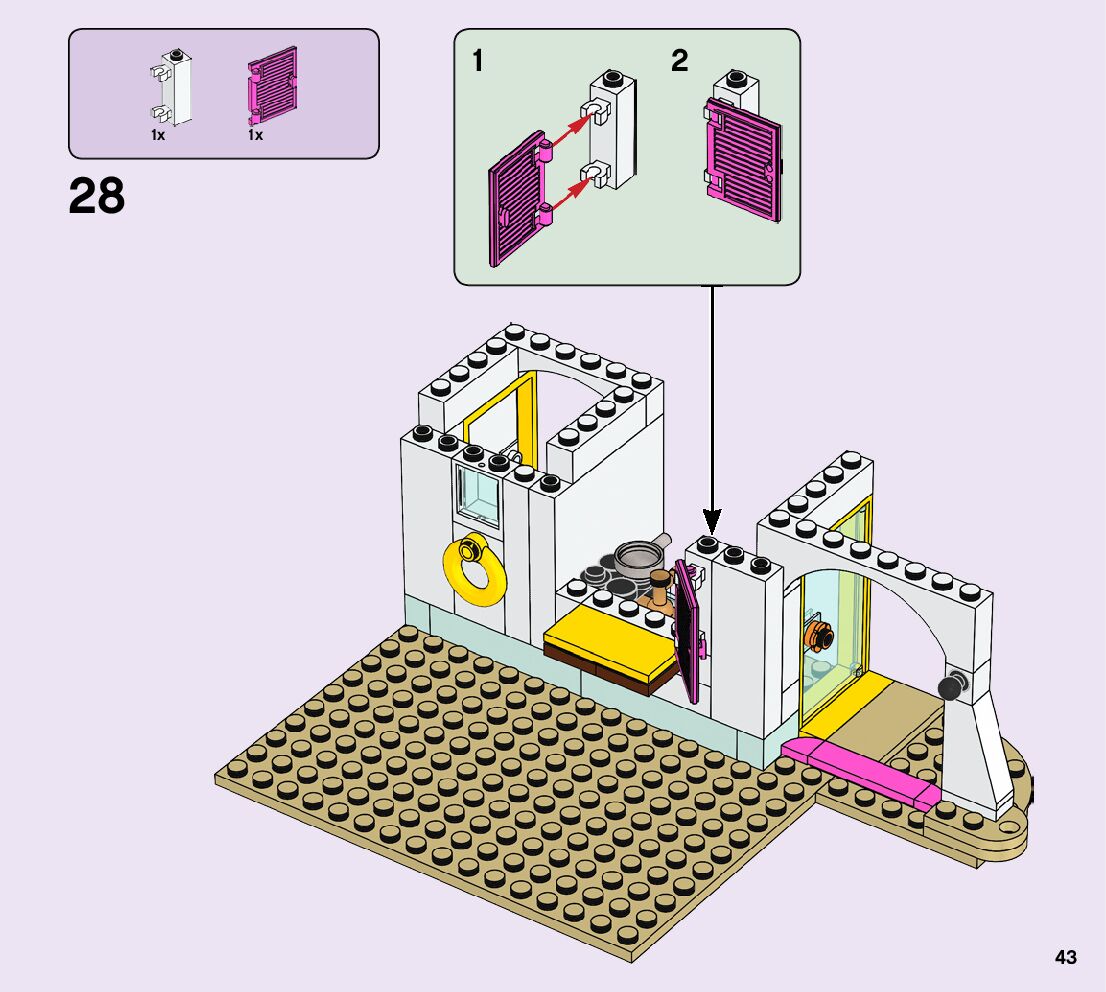 1x 1x

28

1

2

43