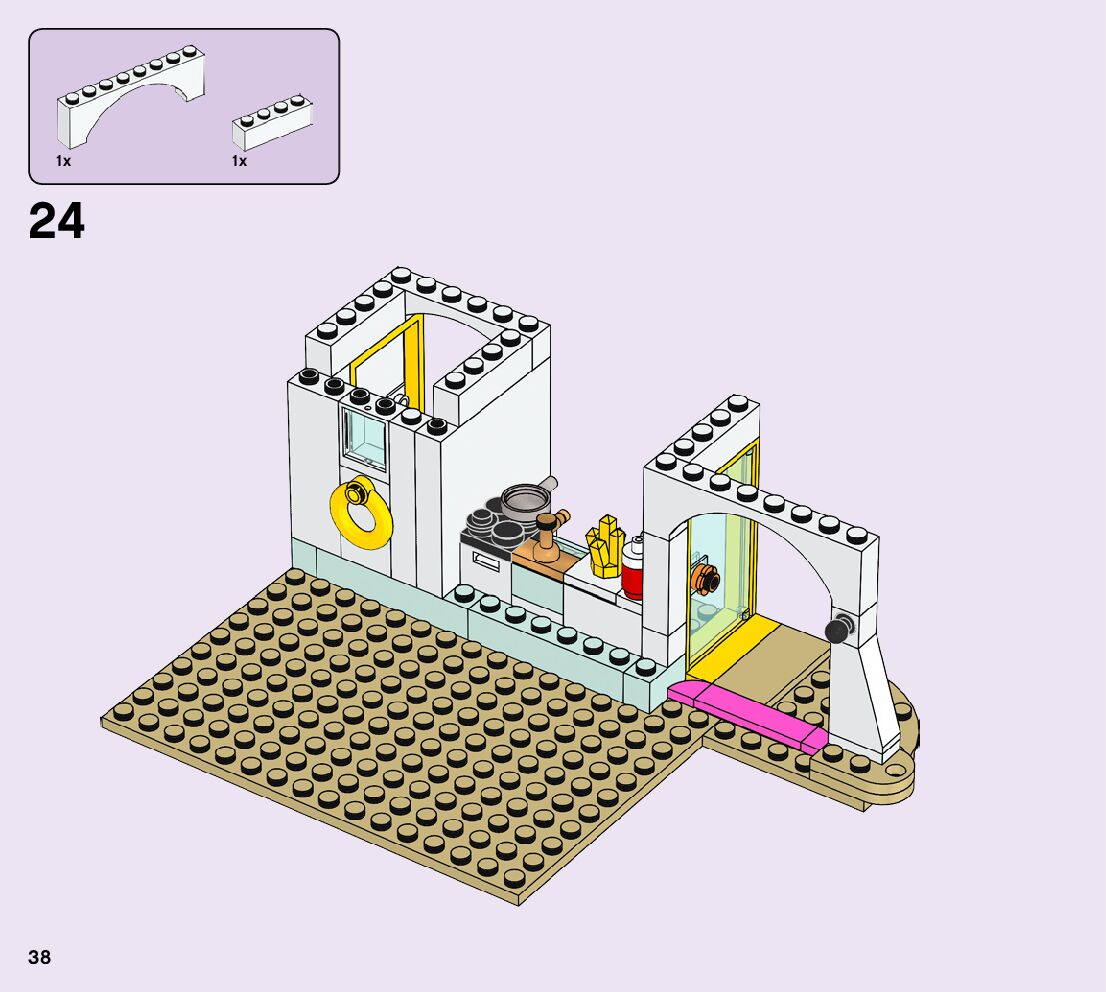 1x

1x

24

38