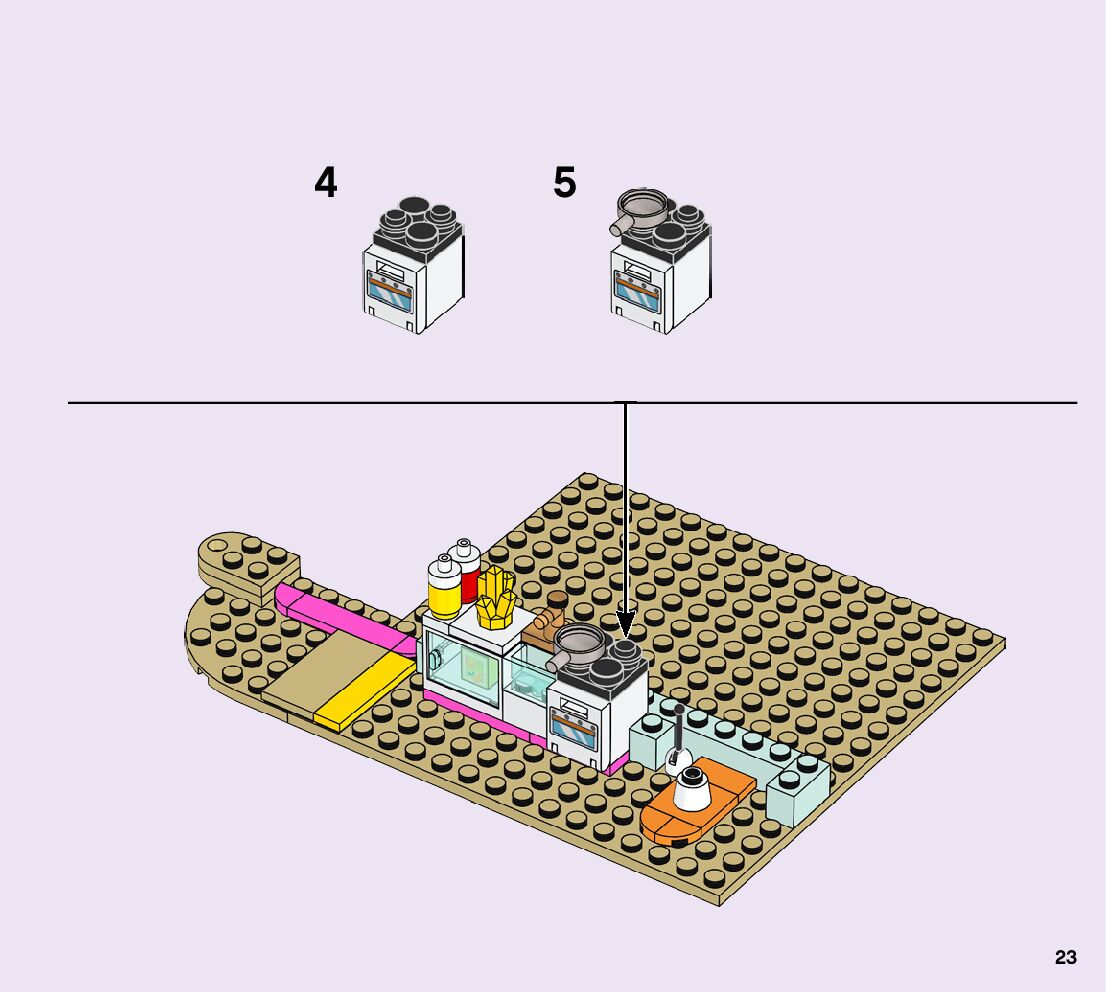 4

5

23