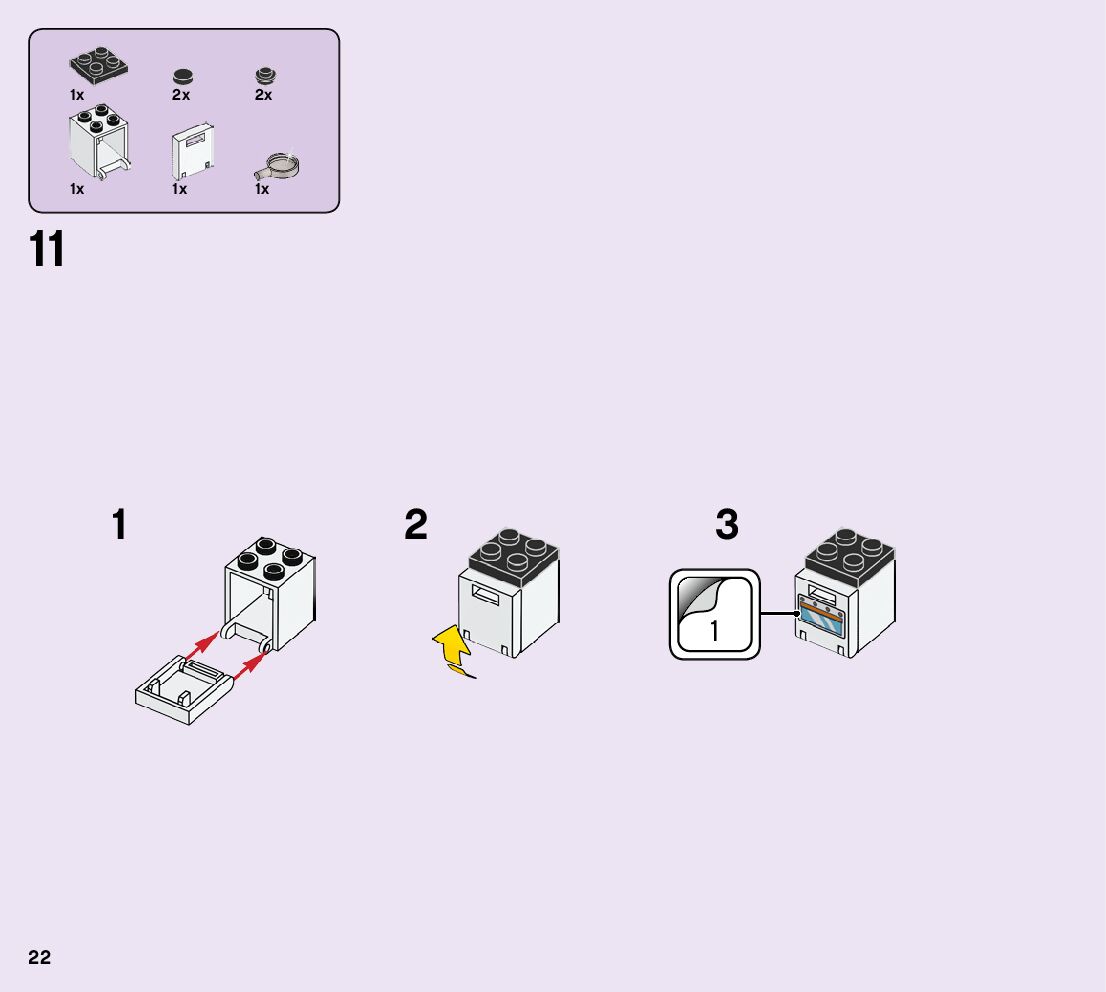 1x 2x 2x
1x 1x 1x

11

1

2

3

1

22