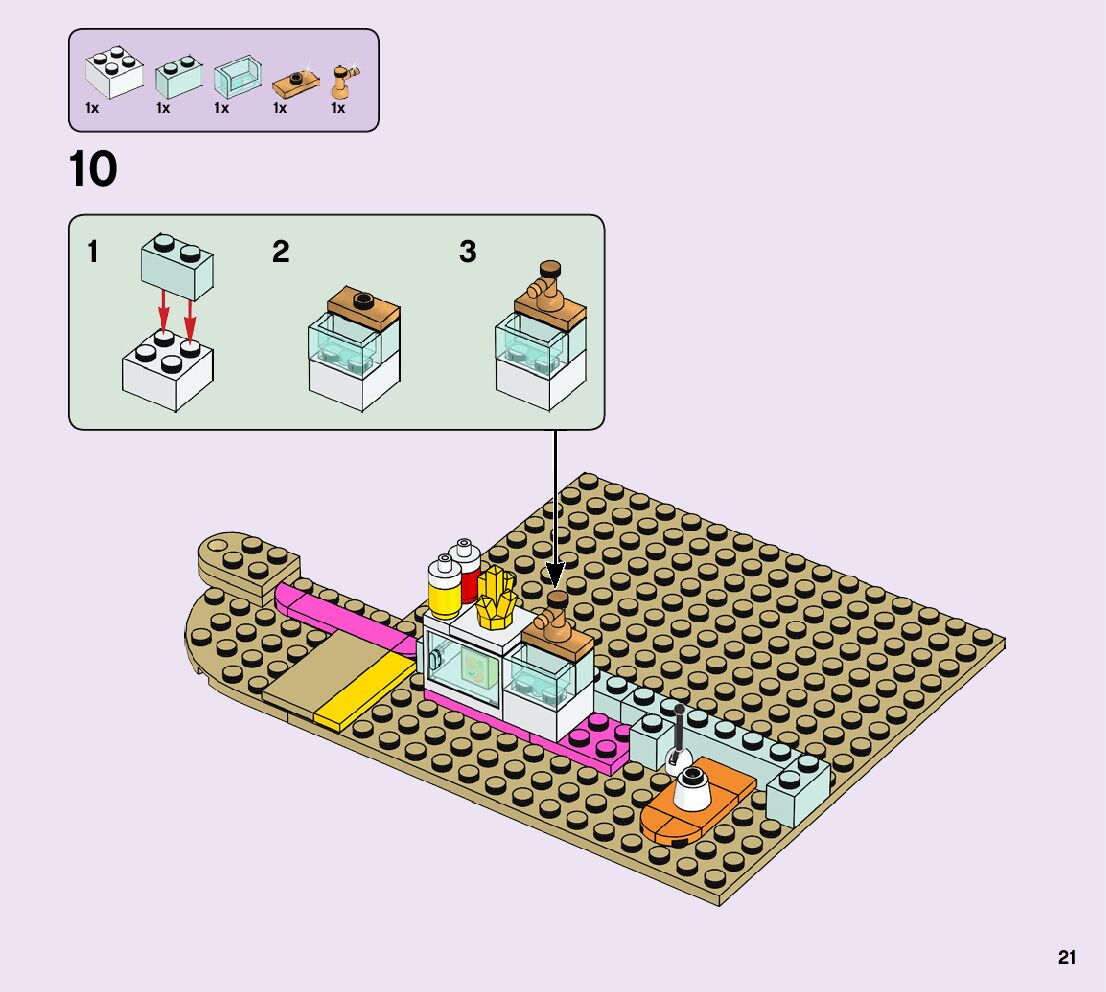 1x 1x 1x 1x 1x

10

1

2

3

21