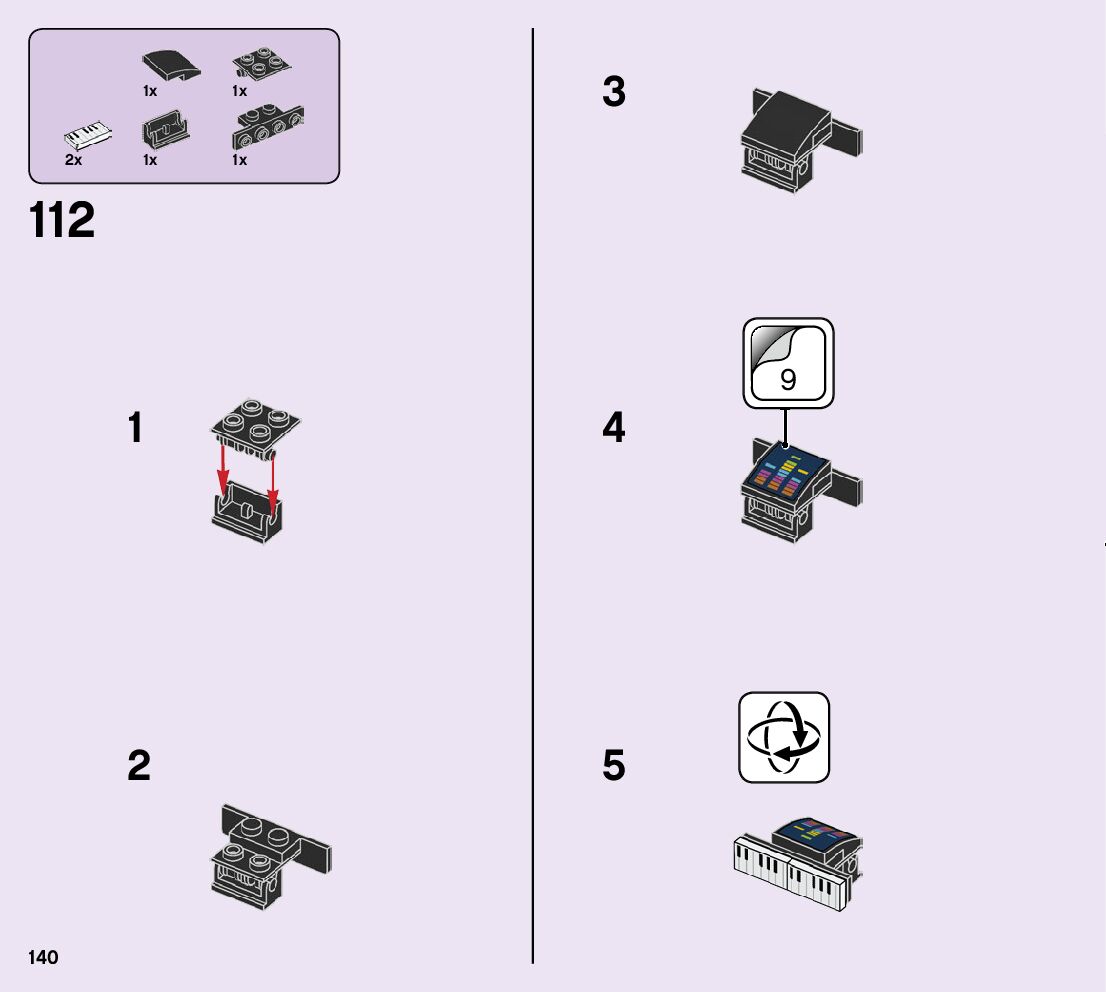 1x 1x
2x 1x 1x

112

1

2

3

9

4

5

140