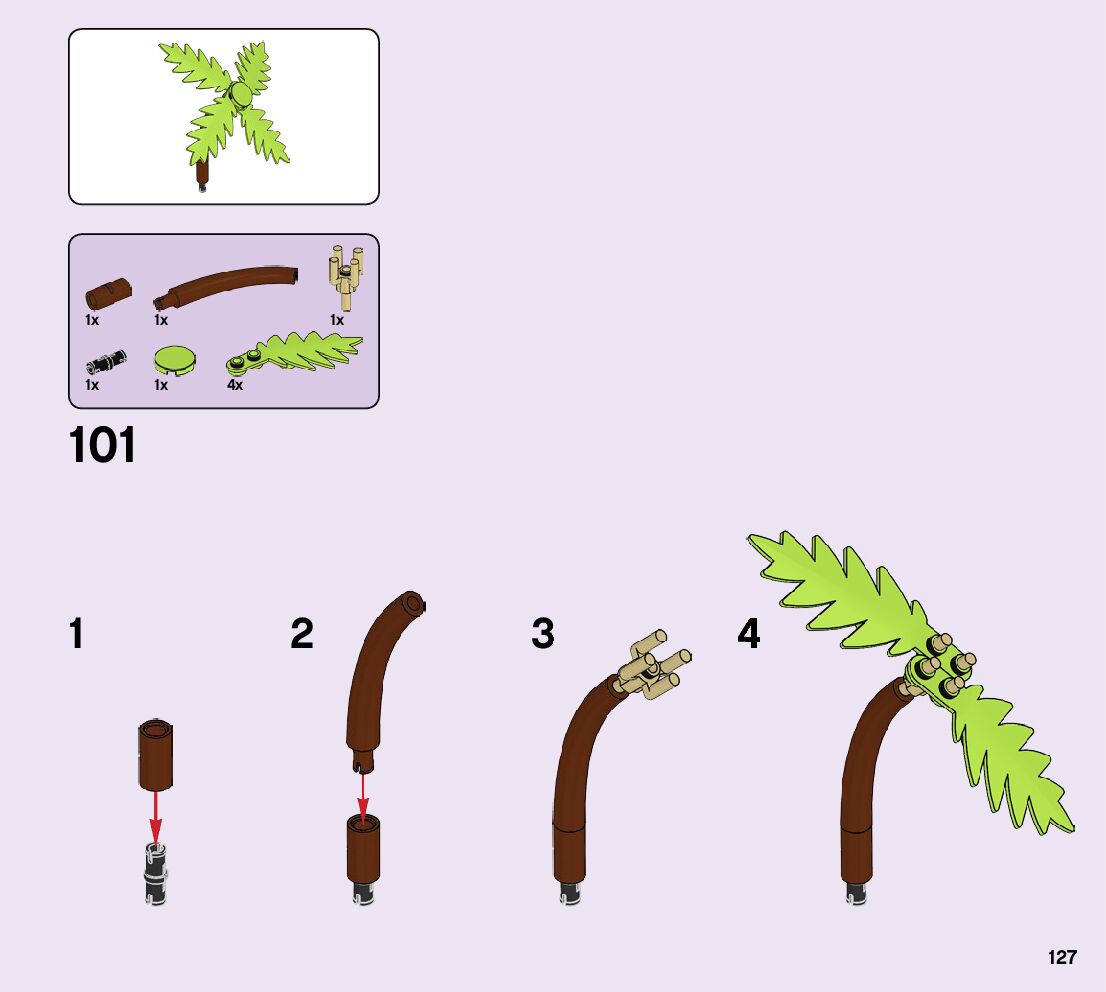 1x
1x
1x
1x
1x
4x

101

1
2
3
4

127