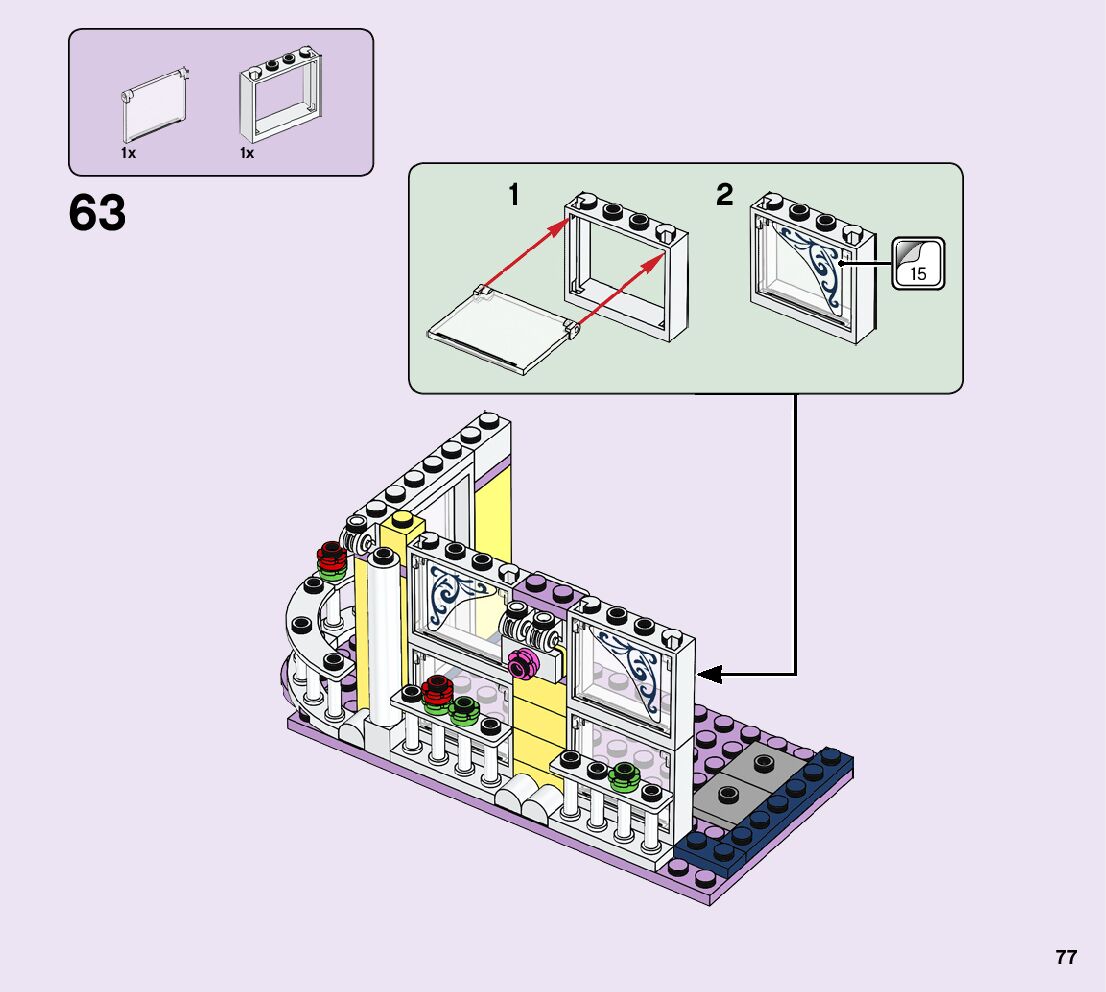 1x
1x

63

1
2
15

77