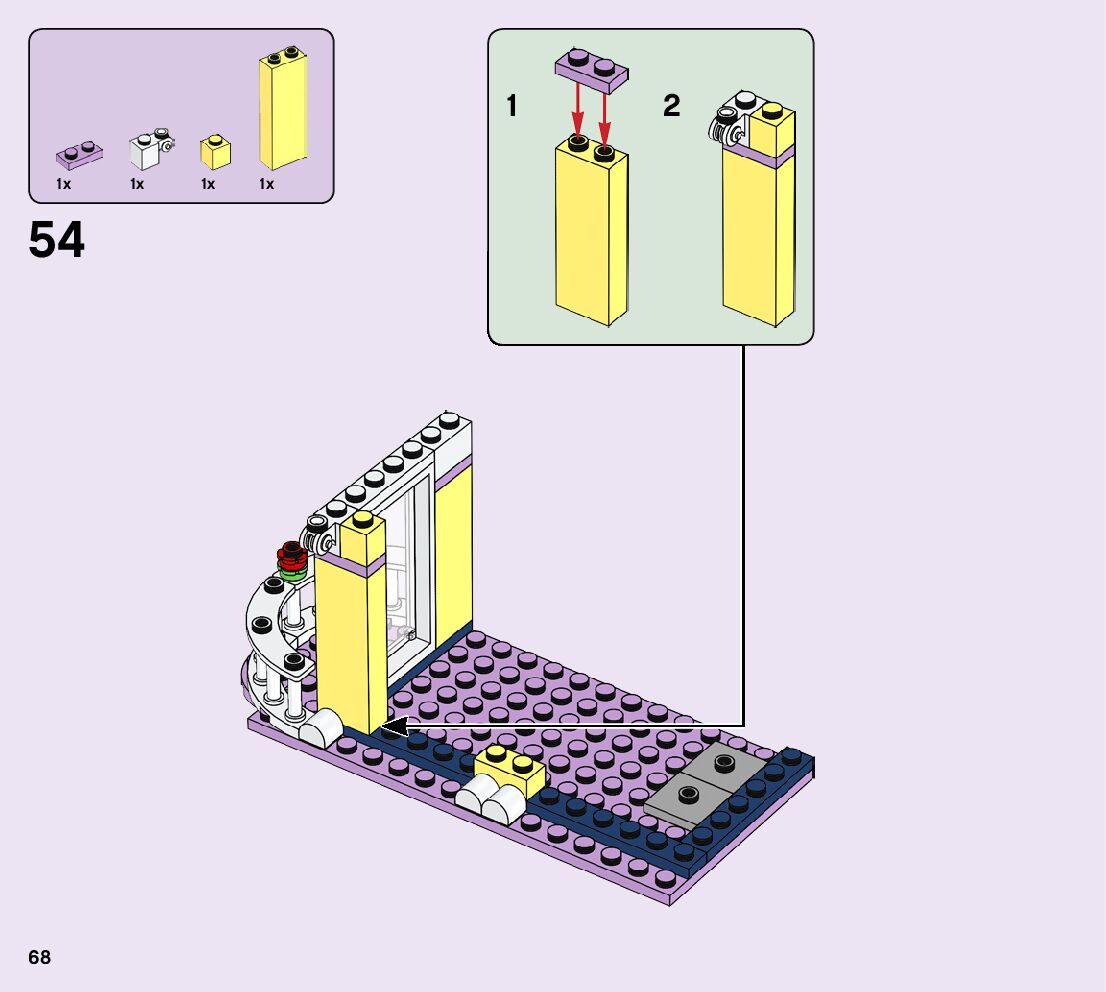 1x 1x 1x 1x

54

1

2

68