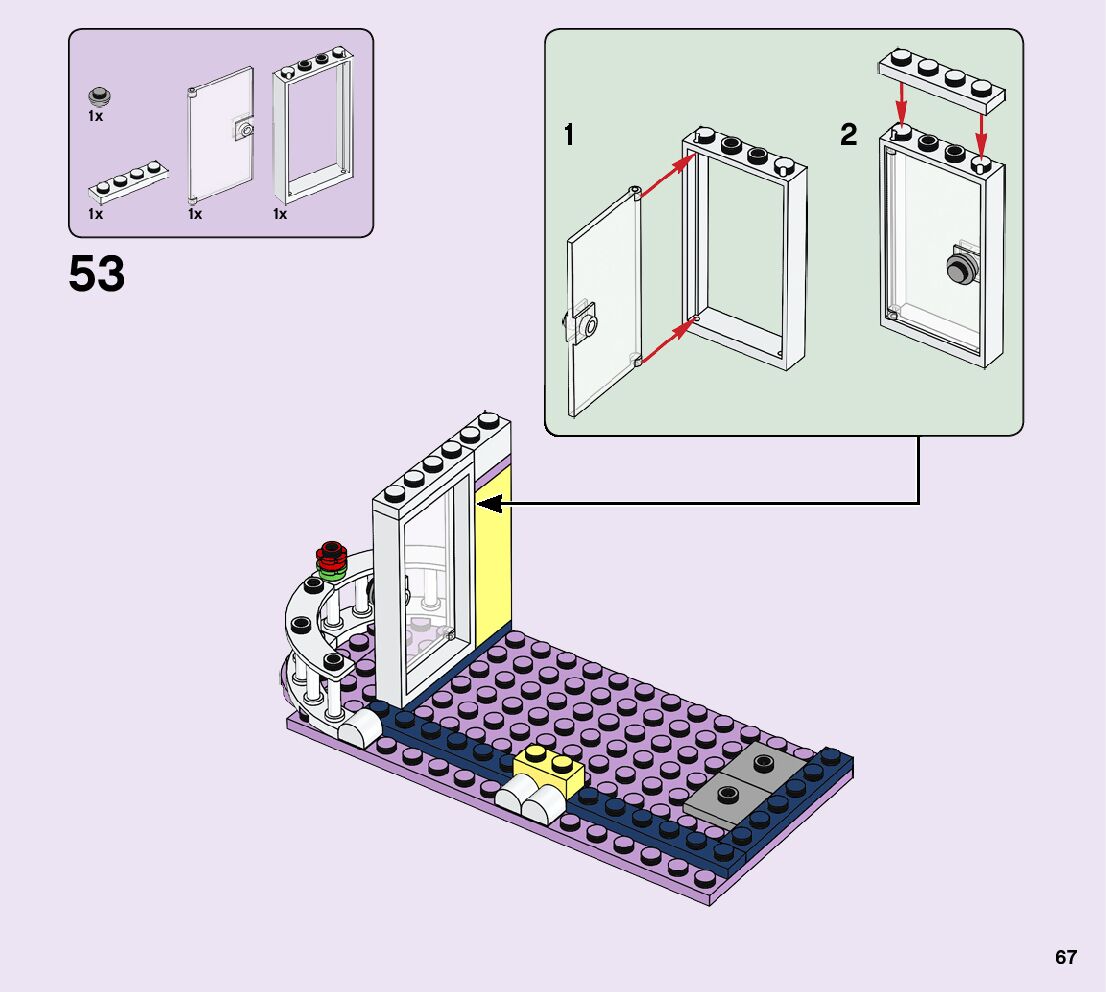 1x

1x 1x 1x

53

1

2

67