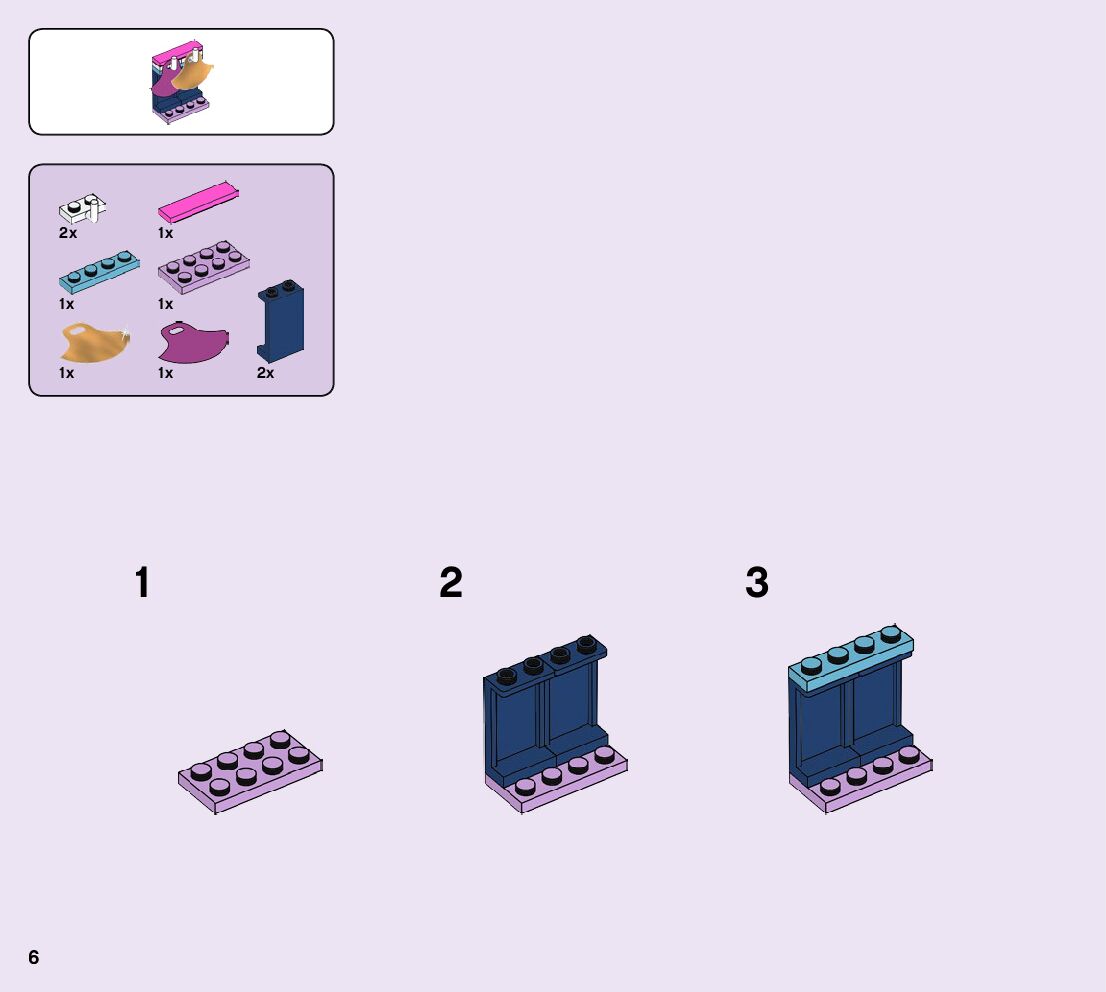 2x
1x
1x
1x
1x
1x
2x

1

2

3

6