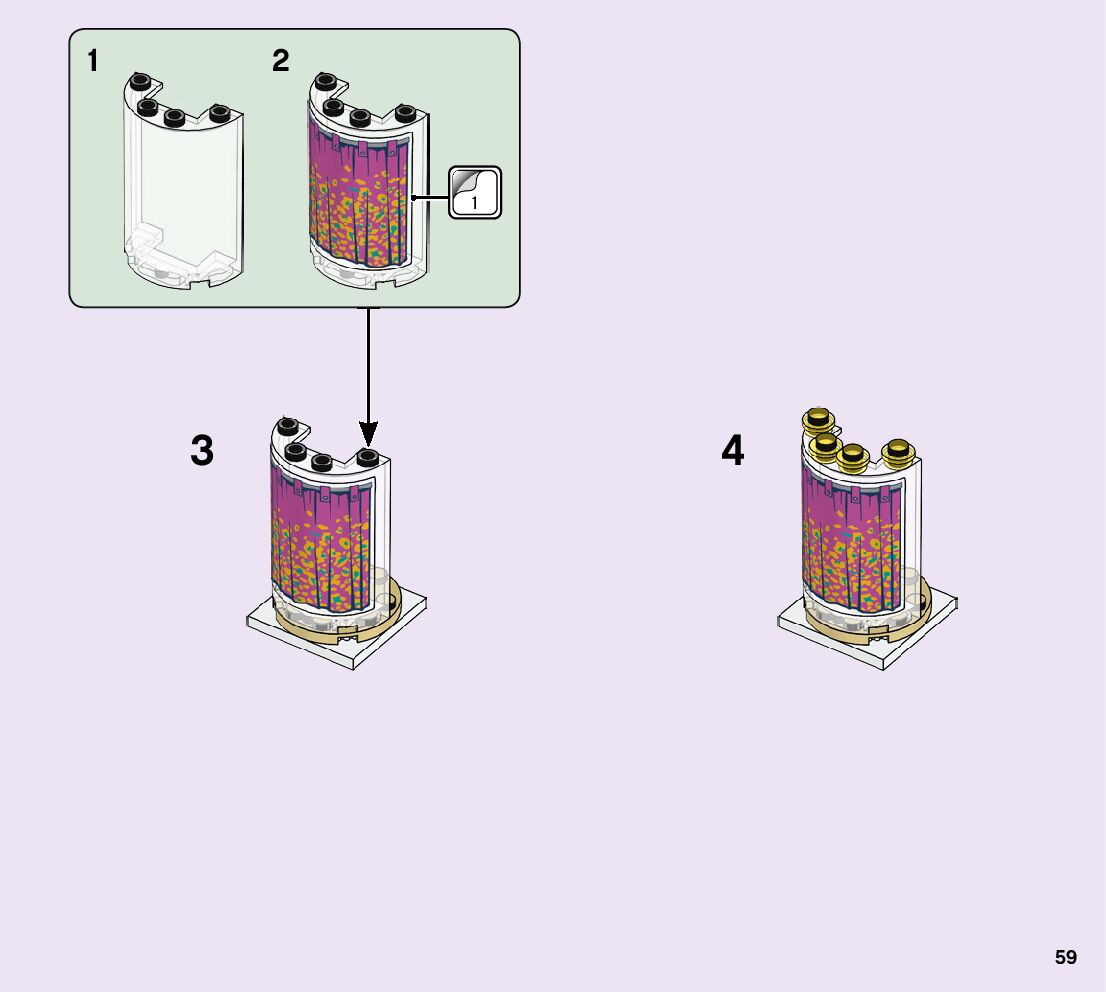 1

2

1

3

4

59