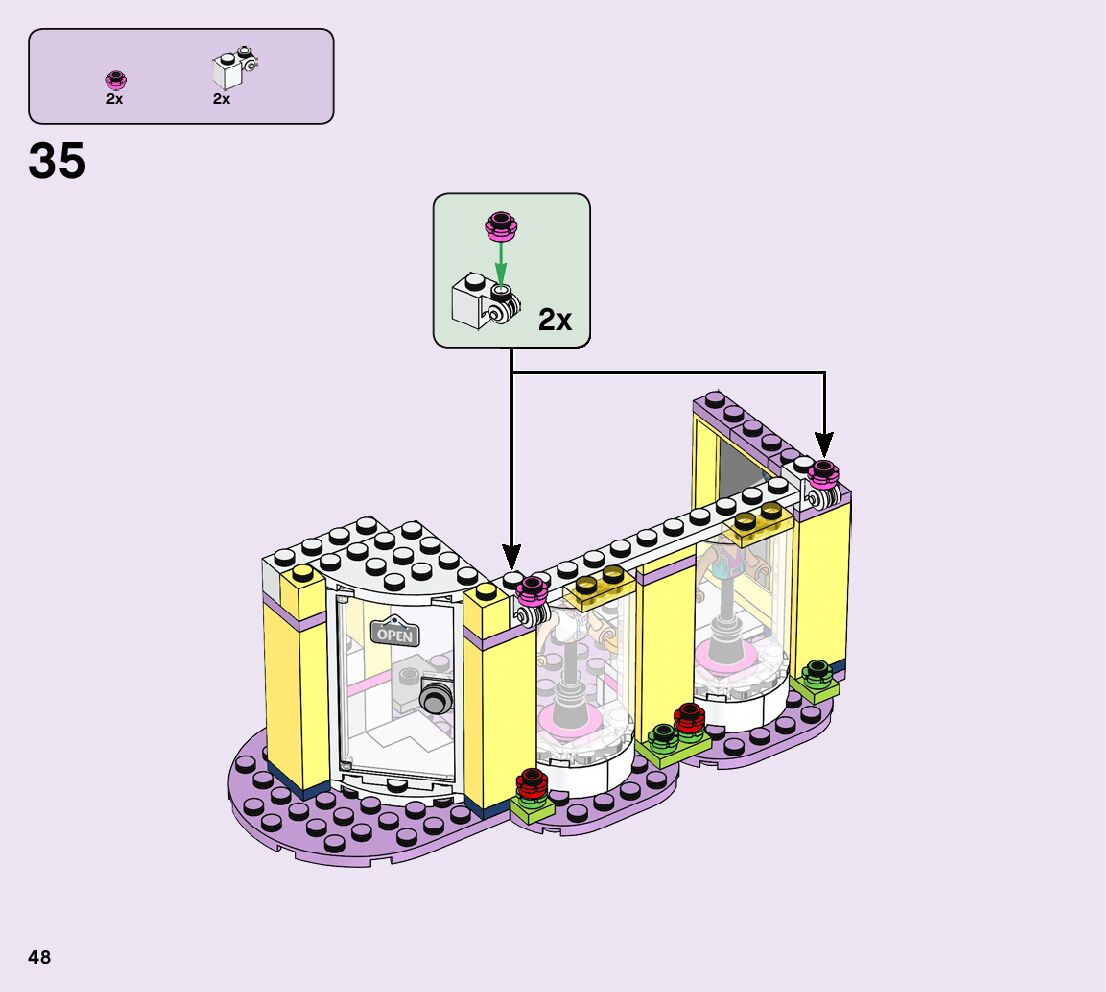 2x 2x

35

2x

OPEN

48