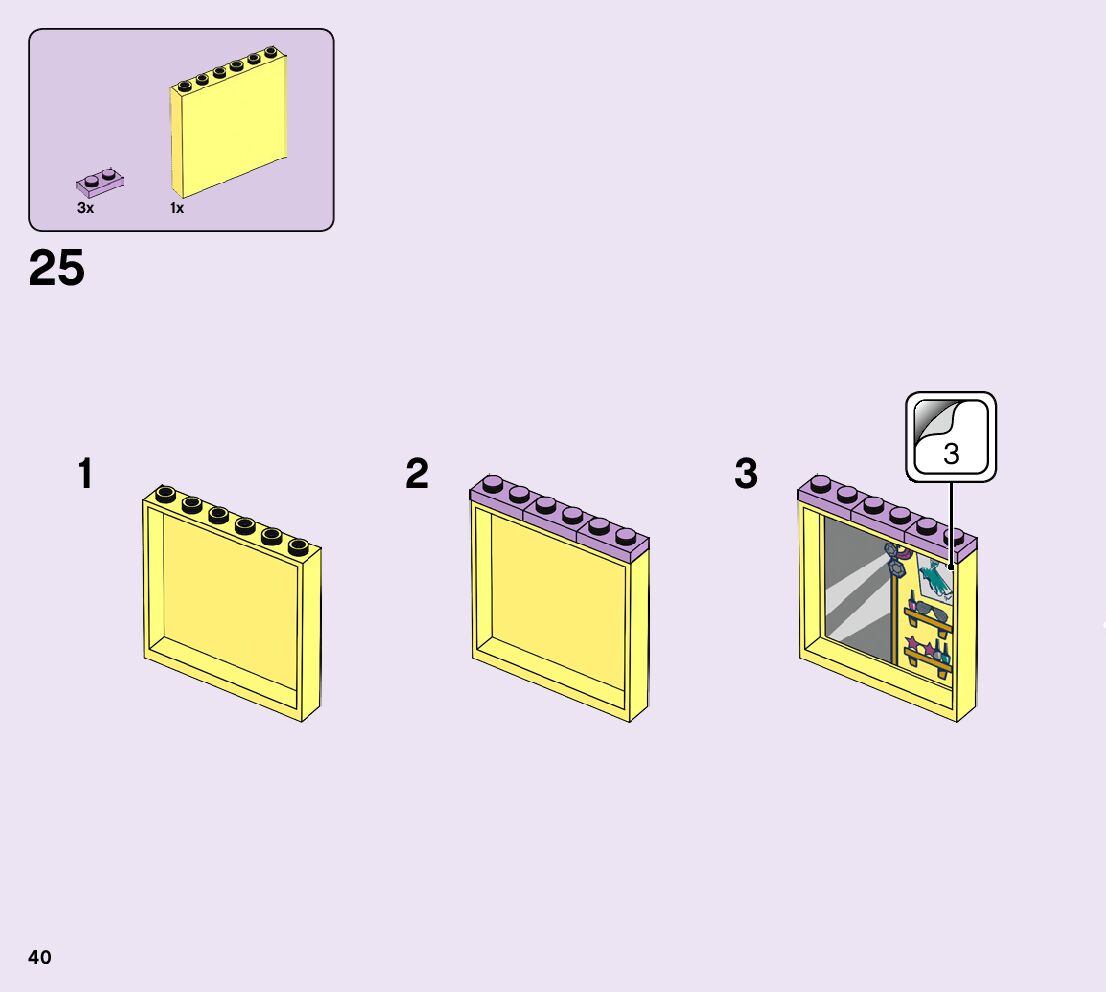 3x 1x

25

1

2

3

3

40