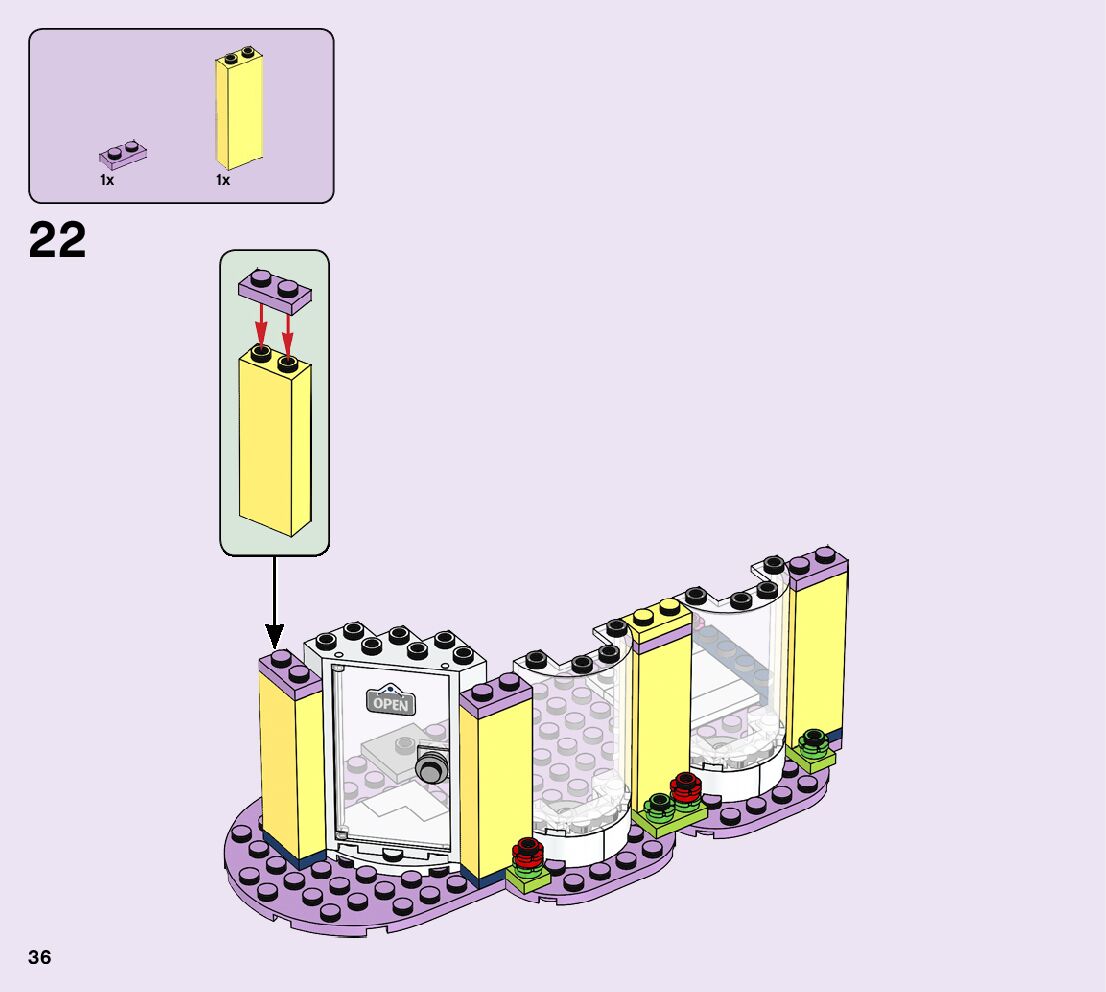 1x 1x

22

OPEN

36