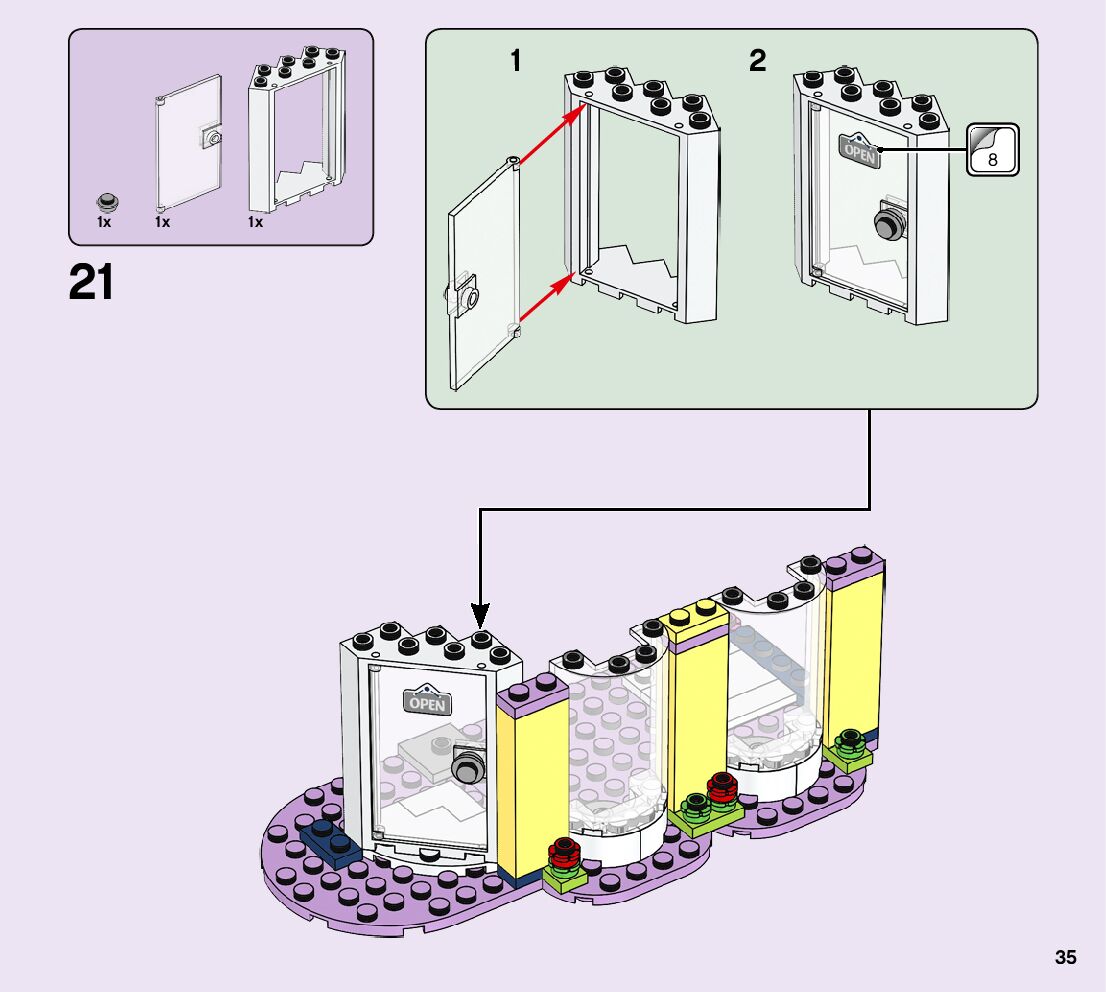 1x 1x 1x

21

1

2

OPEN

8

OPEN

35