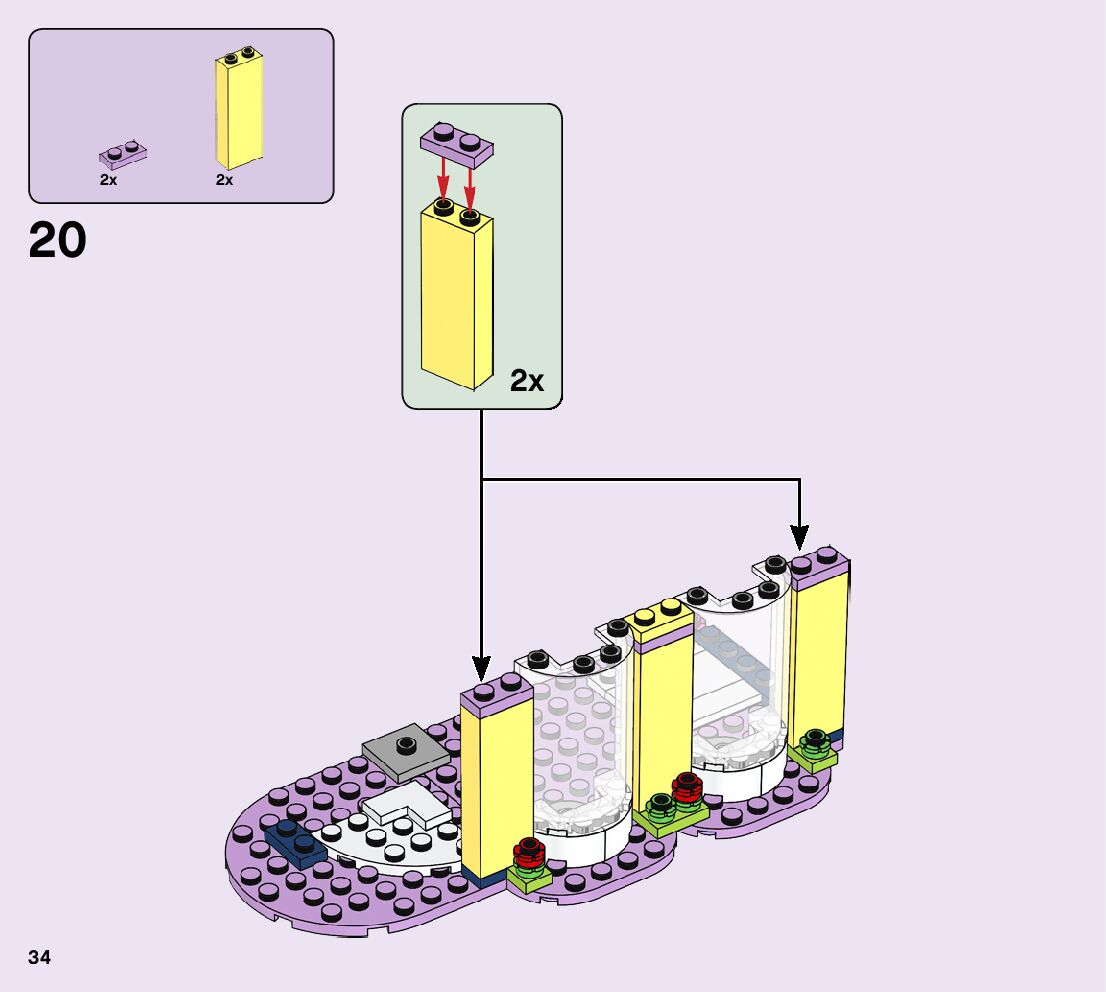 2x 2x

20

2x

34