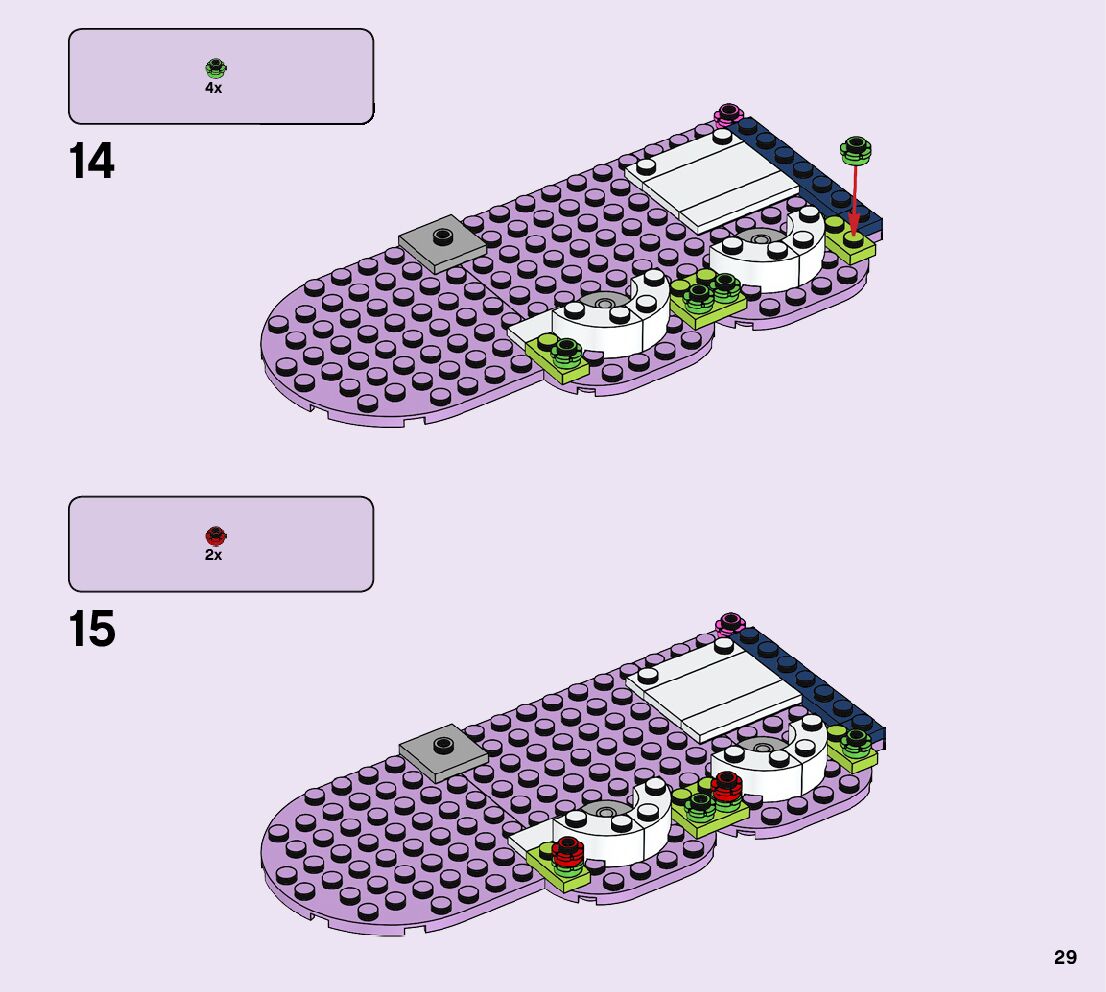 4x

14

2x

15

29