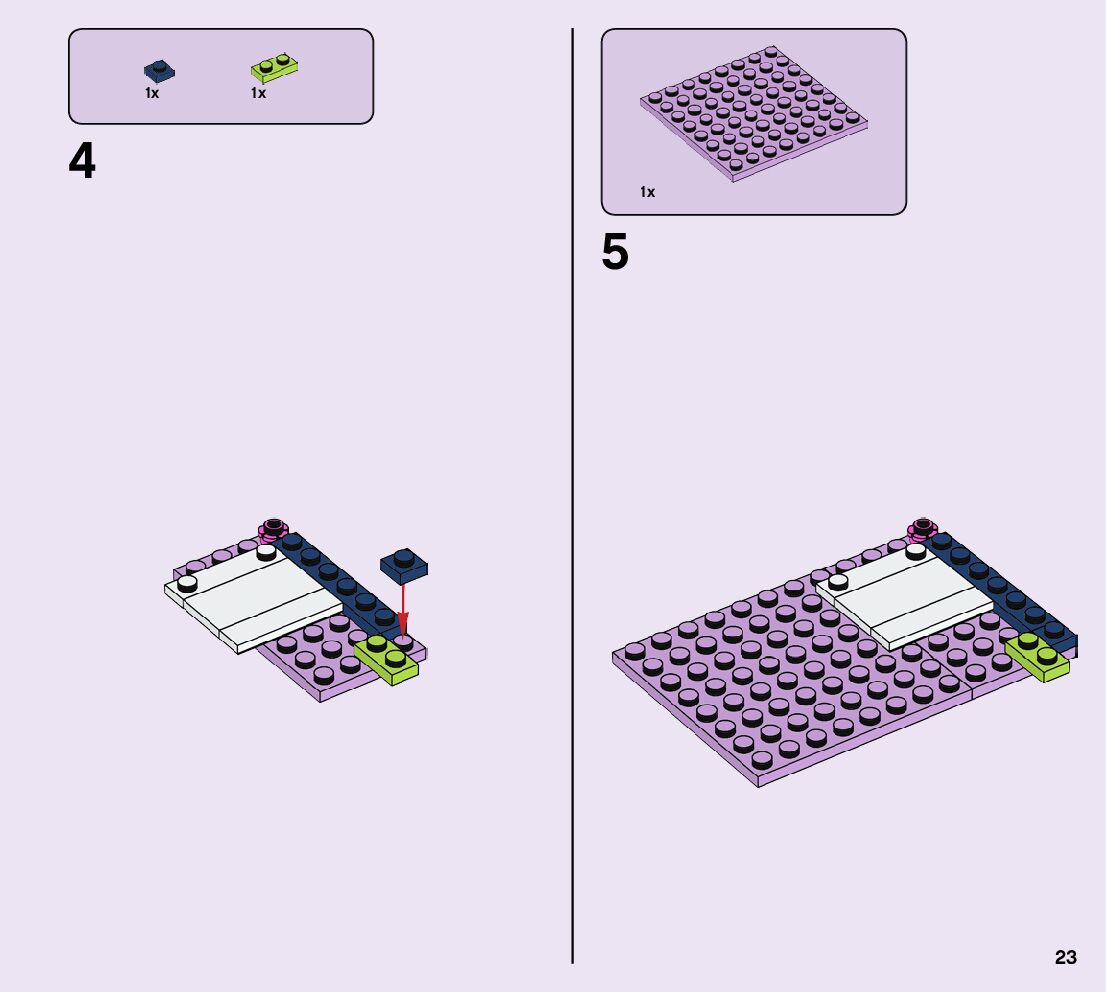 1x 1x

4

1x

5

23