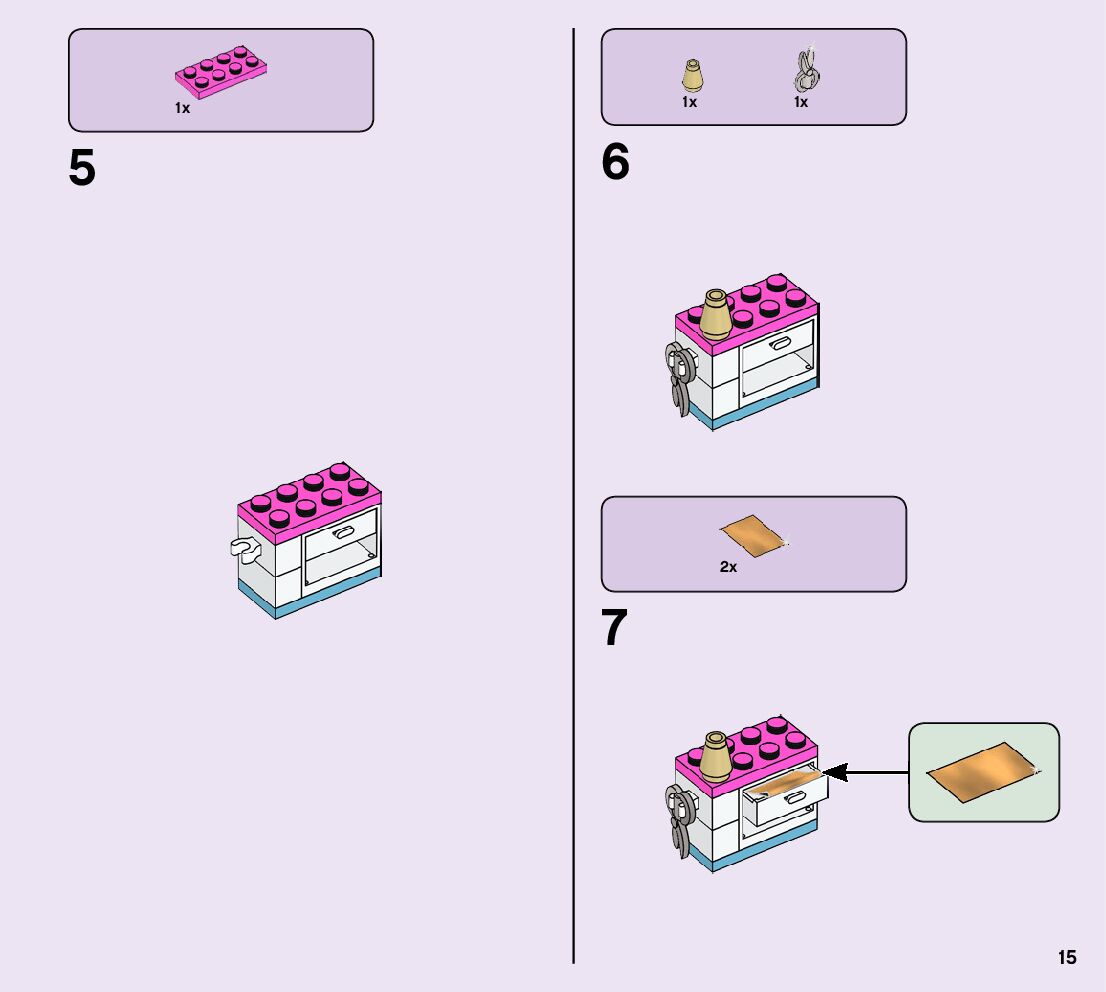 1x

5

1x 1x

6

2x

7

15