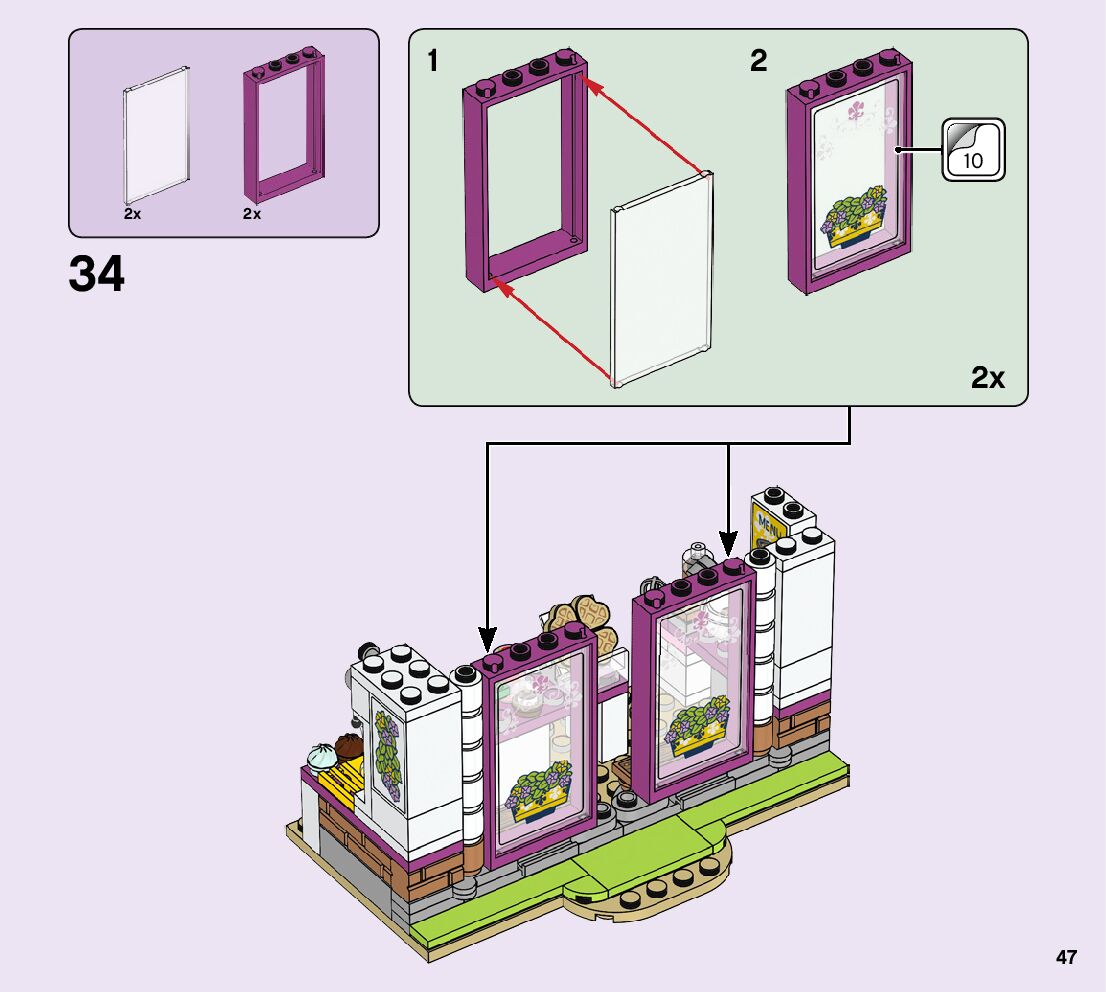 2x
2x

34

1

2

10

2x

MENU

47