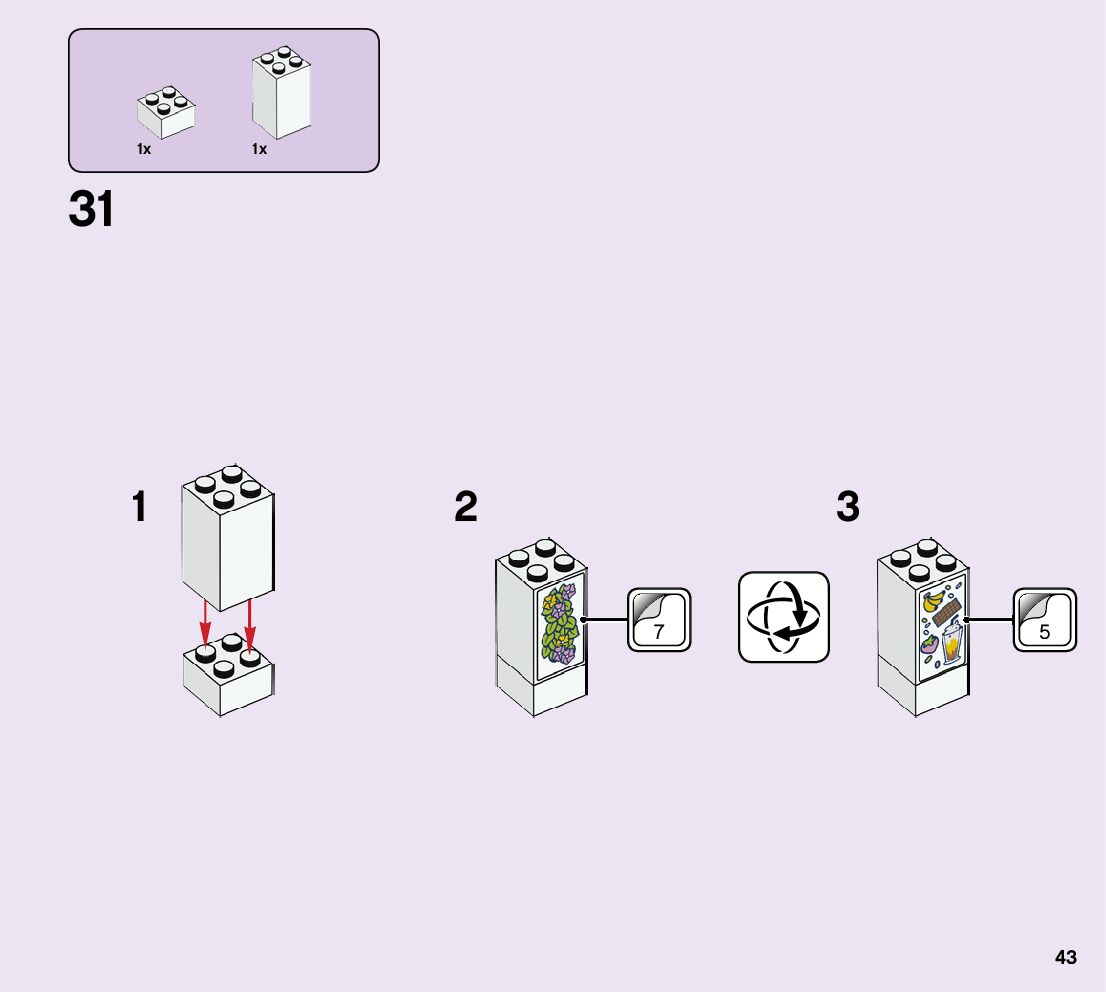 1x 1x

31

1

2

7

3

5

43