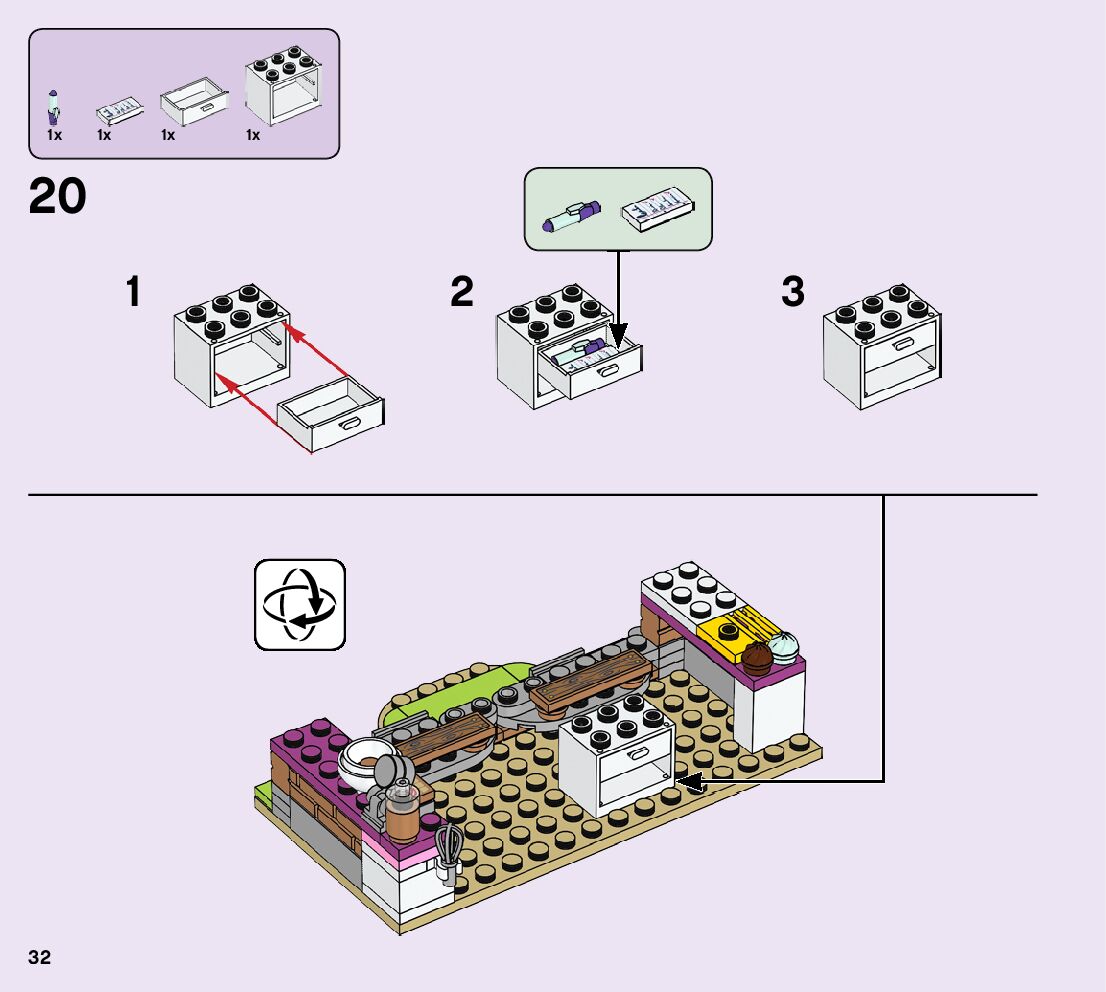 1x 1x 1x 1x

20

1

2

3

32