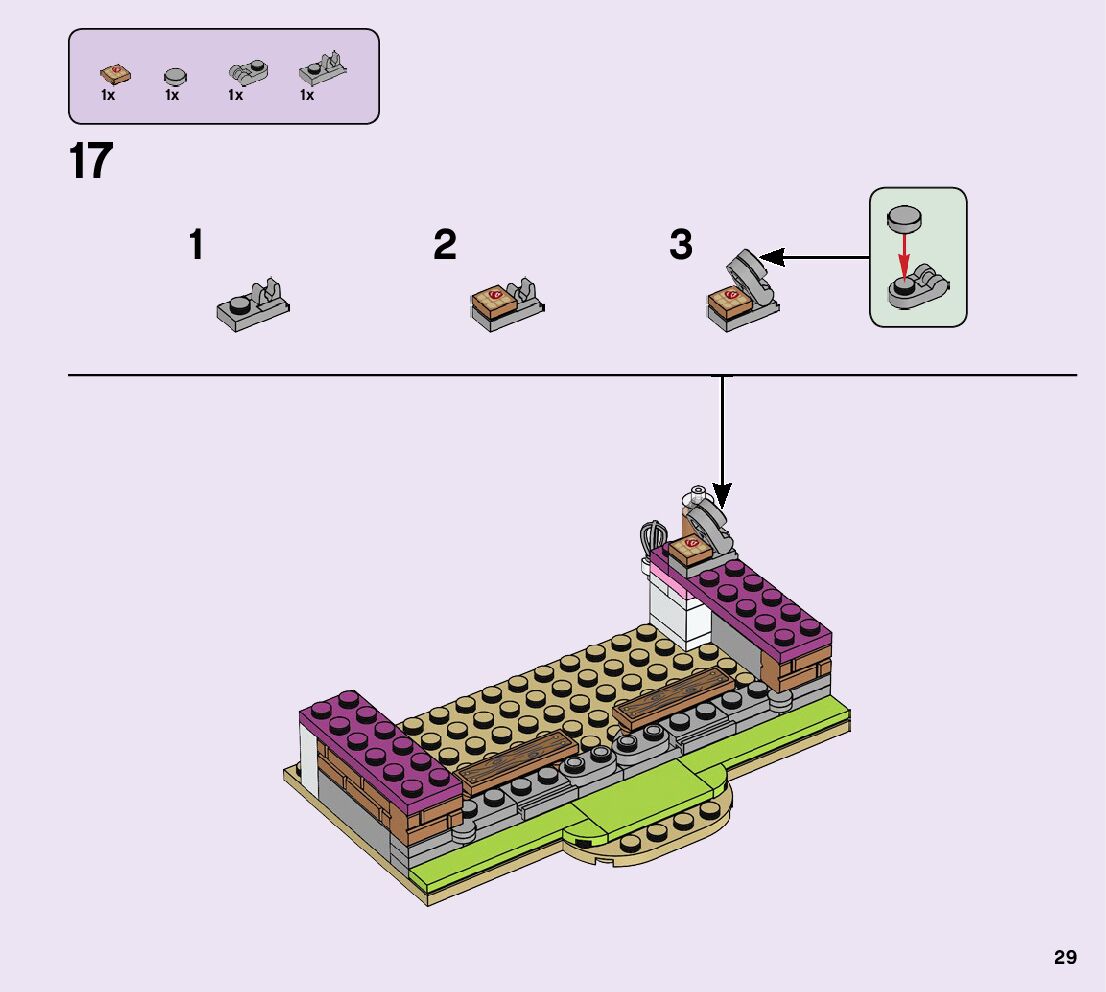 1x 1x 1x 1x

17

1

2

3

29