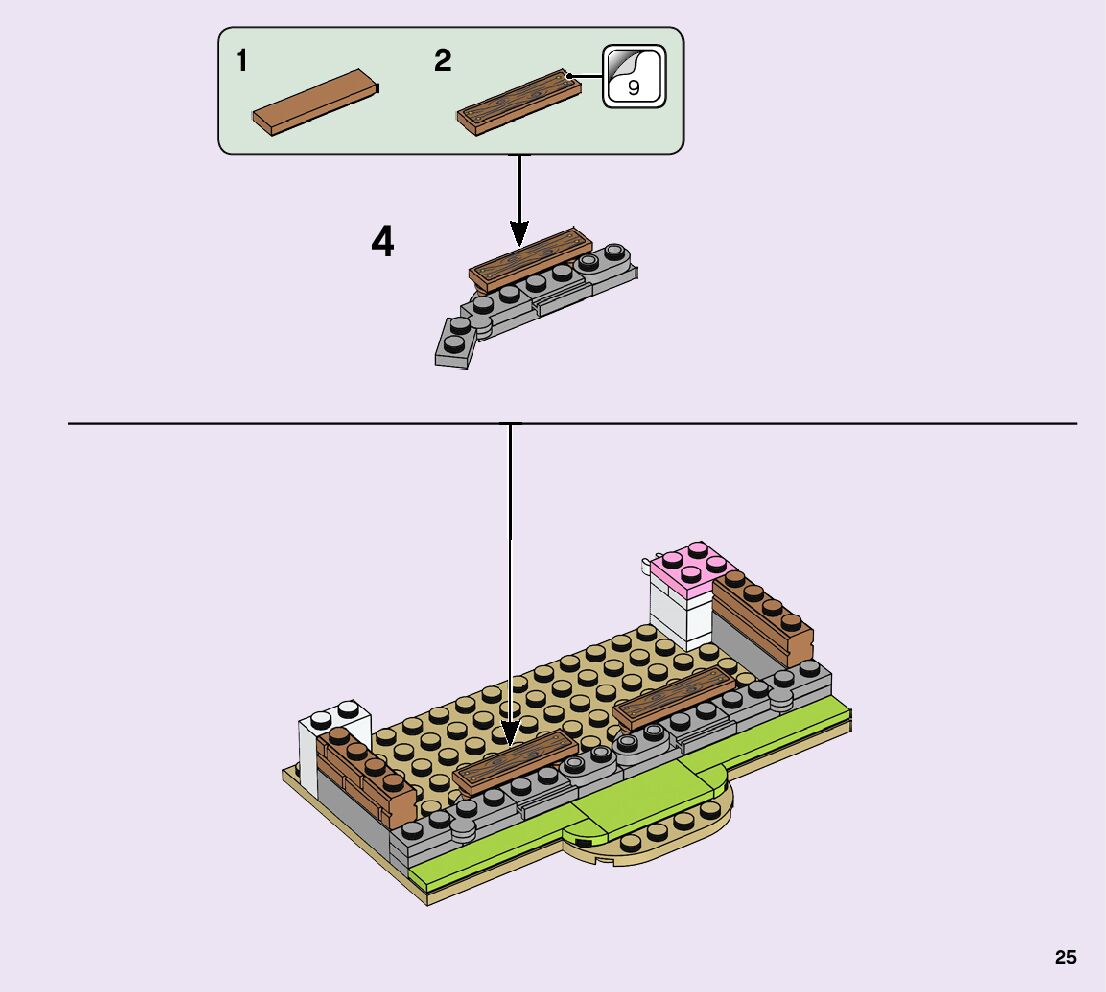 1

2

9

4

25