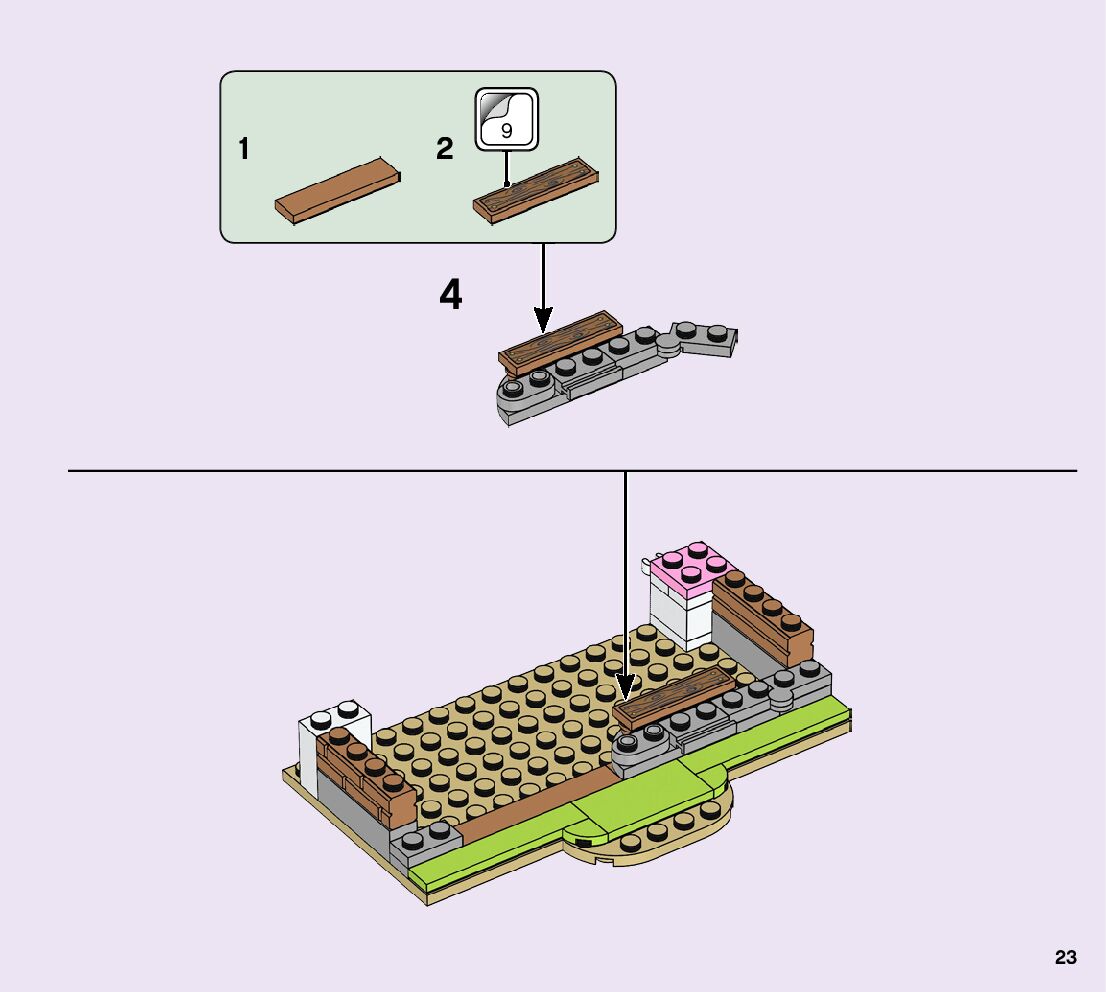 1

2

9

4

23