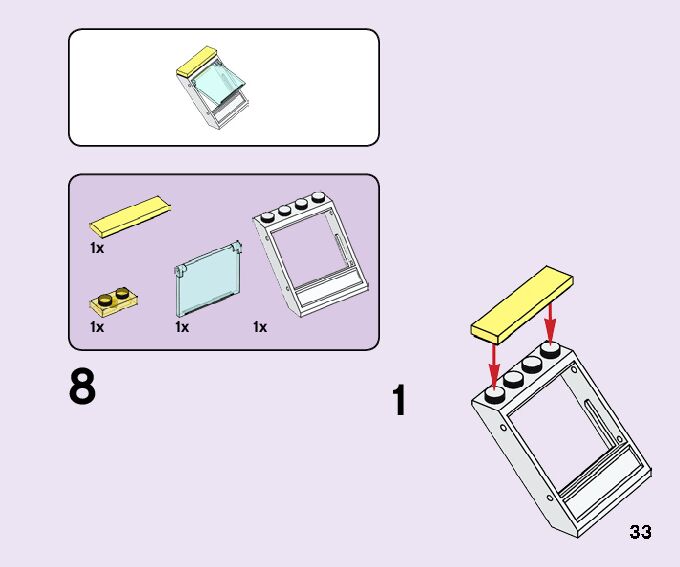 1x

1x 1x 1x

8

1

33