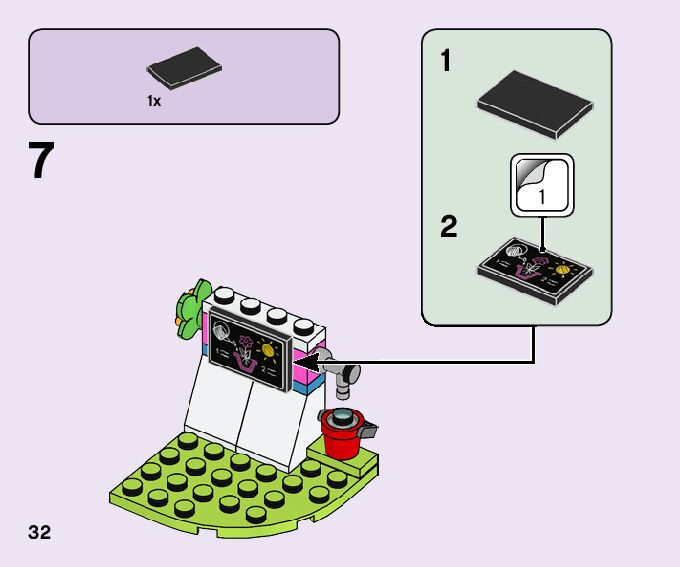 1x

7

1

1

2

32